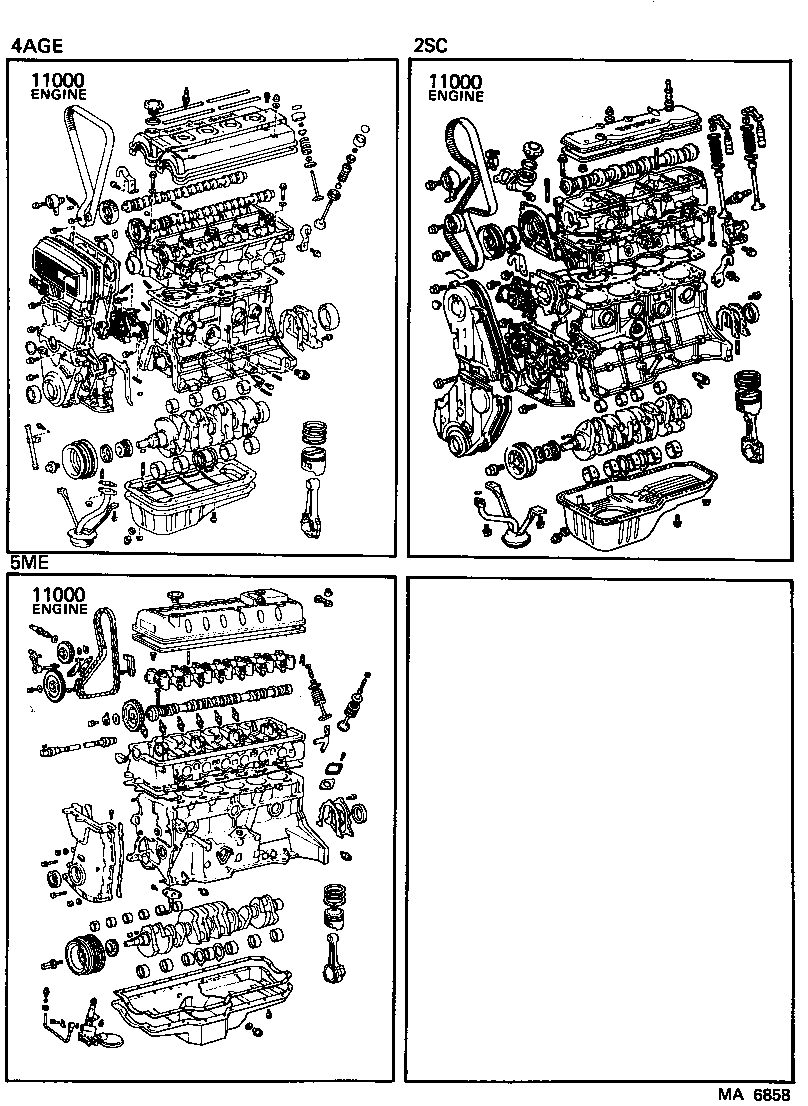 4AGE

11000
ENGINE

2SC

11000
ENGINE

5ME

11000
ENGINE

MA 6858