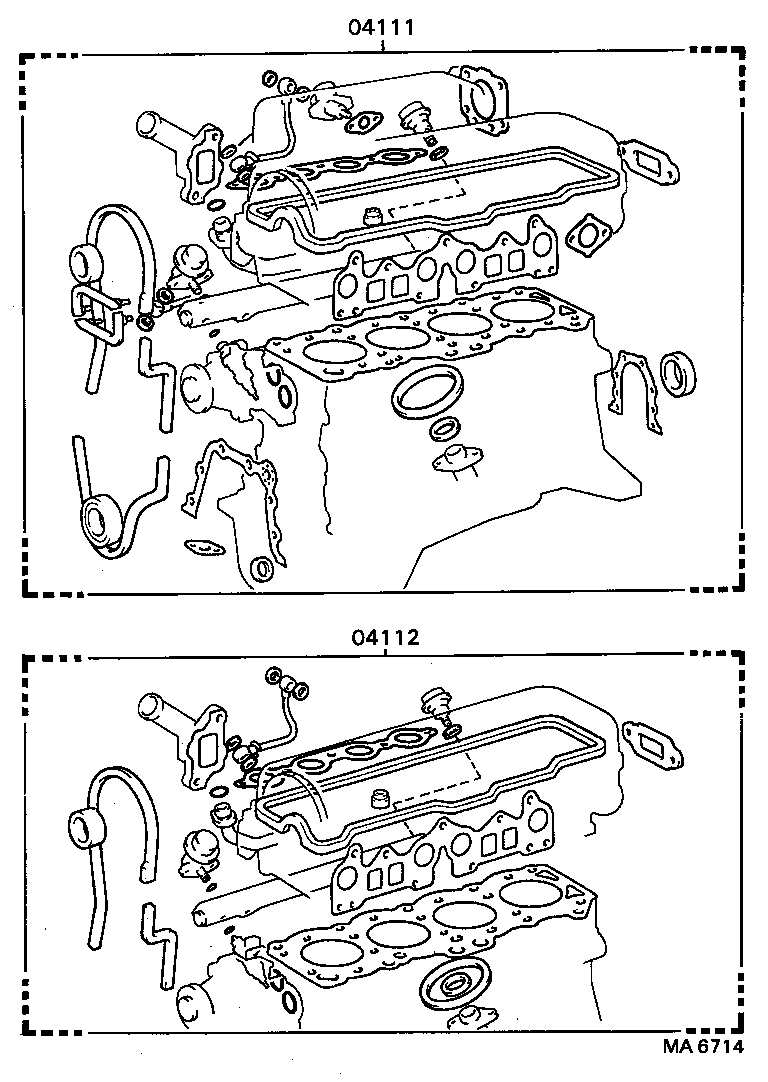 04111

04112

MA 6714