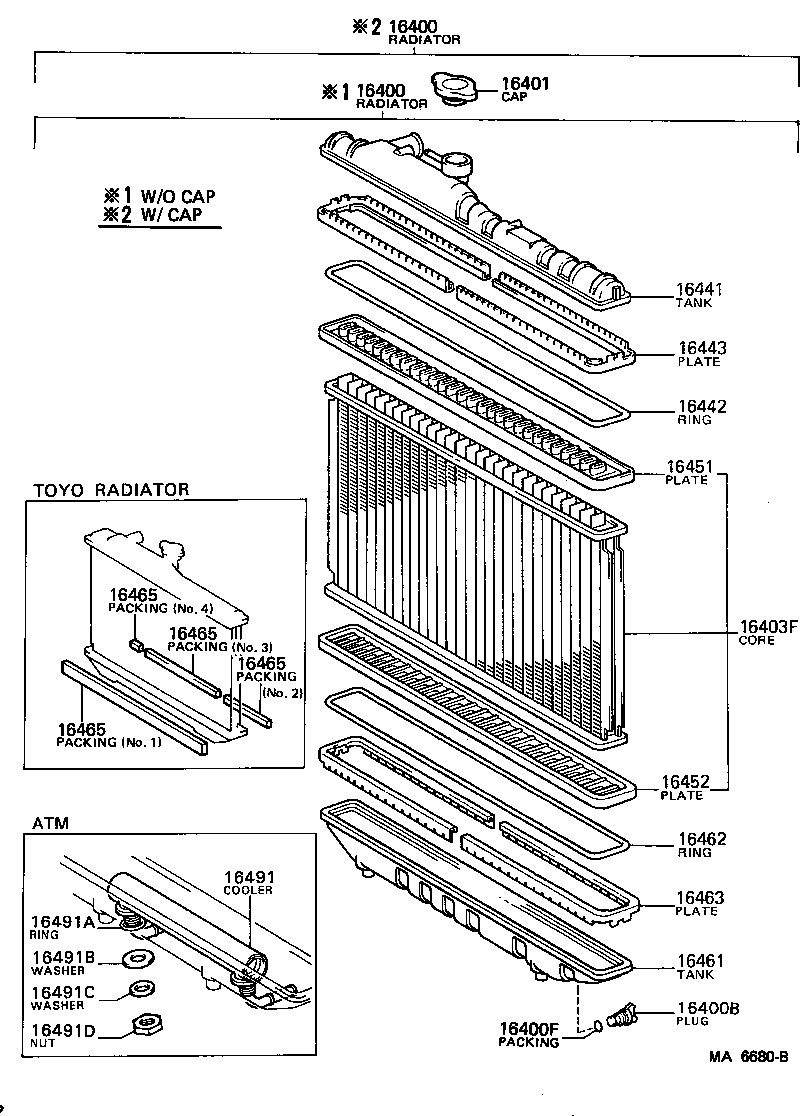 ※2 16400
RADIATOR

※1 16400
RADIATOR

16401
CAP

※1 W/O CAP
※2 W/ CAP

16441
TANK

16443
PLATE

16442
RING

16451
PLATE

16403F
CORE

16452
PLATE

16462
RING

16463
PLATE

16461
TANK

16400B
PLUG

16400F
PACKING

TOYO RADIATOR

16465
PACKING (No. 4)

16465
PACKING (No. 3)

16465
PACKING
(No. 2)

16465
PACKING (No. 1)

ATM

16491
COOLER

16491A
RING

16491B
WASHER

16491C
WASHER

16491D
NUT

MA 6680-B