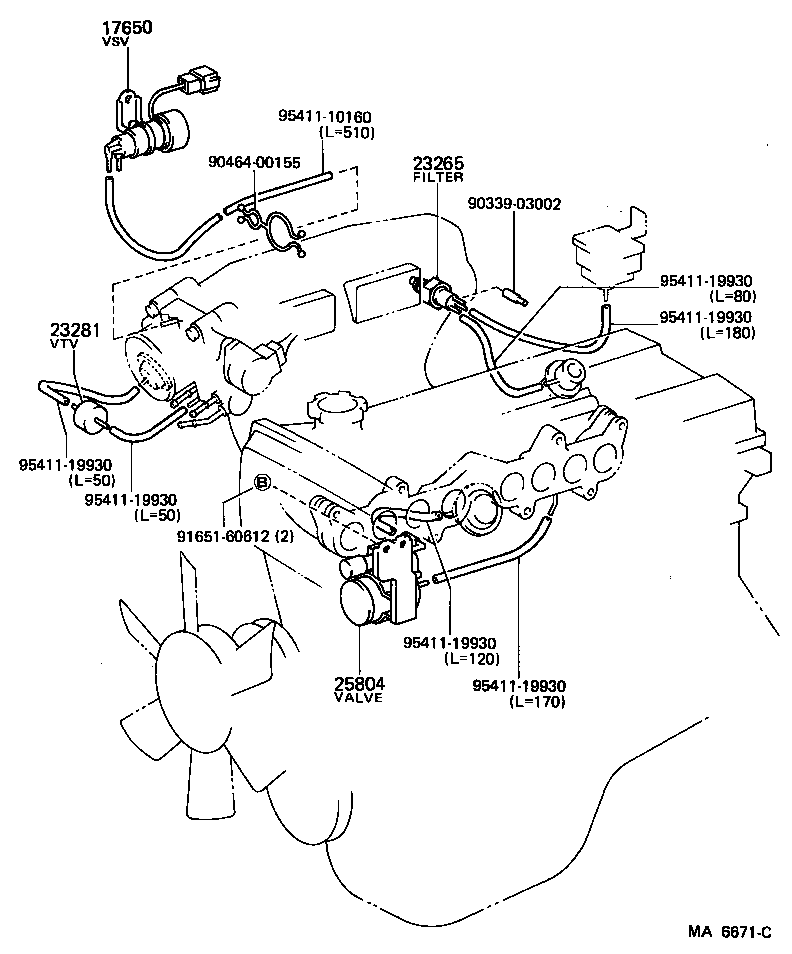 17650
VSV

95411-10160
(L=510)

90464-00155

23265
FILTER

90339-03002

95411-19930
(L=80)

95411-19930
(L=180)

23281
VTV

95411-19930
(L=50)

95411-19930
(L=50)

B

91651-60612 (2)

95411-19930
(L=120)

25804
VALVE

95411-19930
(L=170)

MA 6671-C