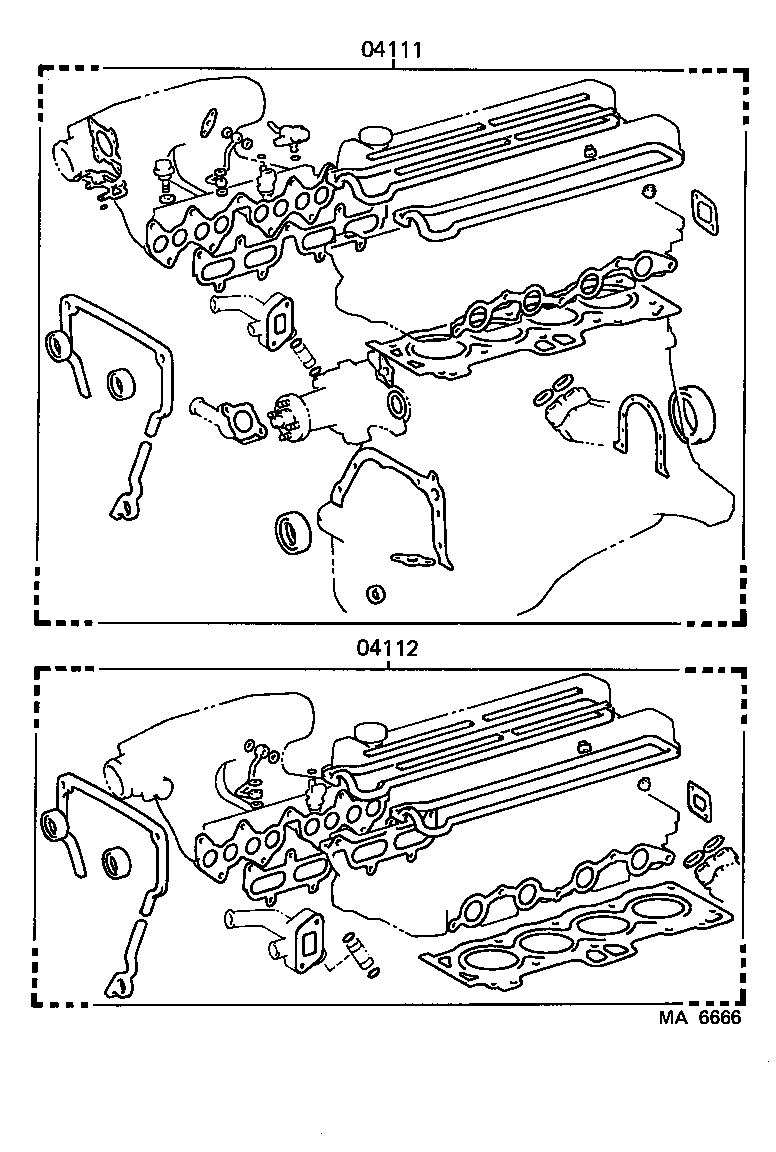 04111

04112

MA 6666