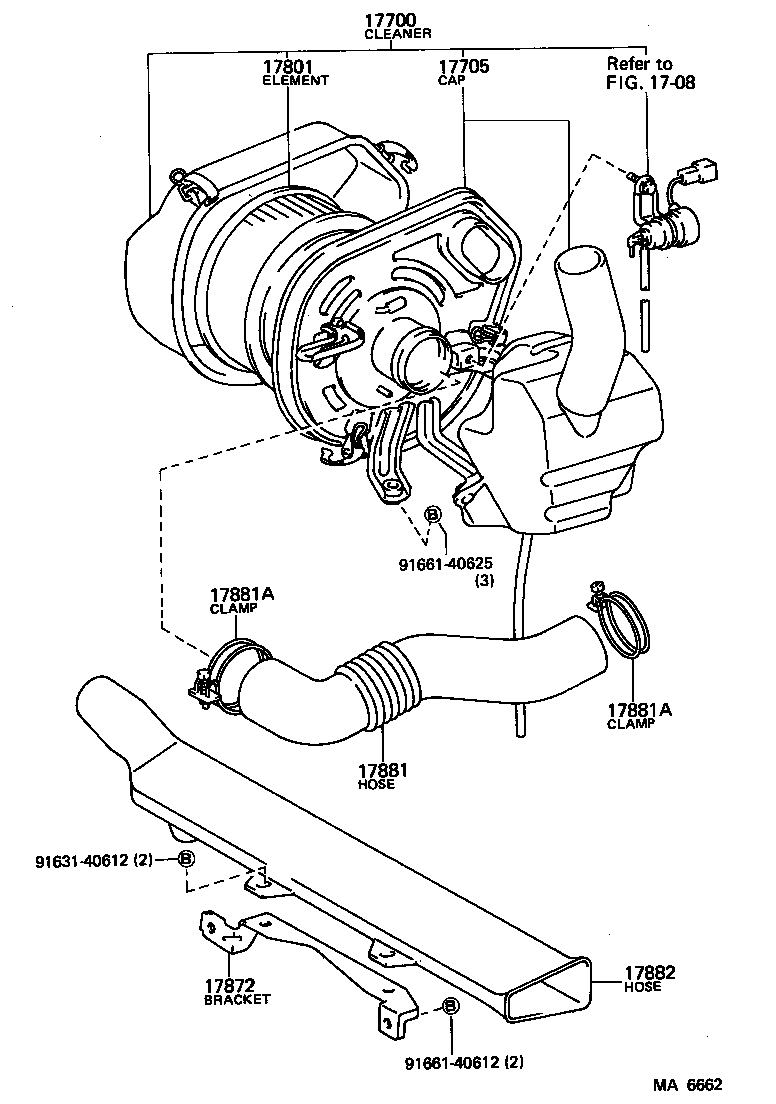 17700
CLEANER

17801
ELEMENT

17705
CAP

Refer to
FIG. 17-08

B
91661-40625
(3)

17881A
CLAMP

17881A
CLAMP

17881
HOSE

91631-40612 (2) B

17872
BRACKET

17882
HOSE

B
91661-40612 (2)

MA 6662