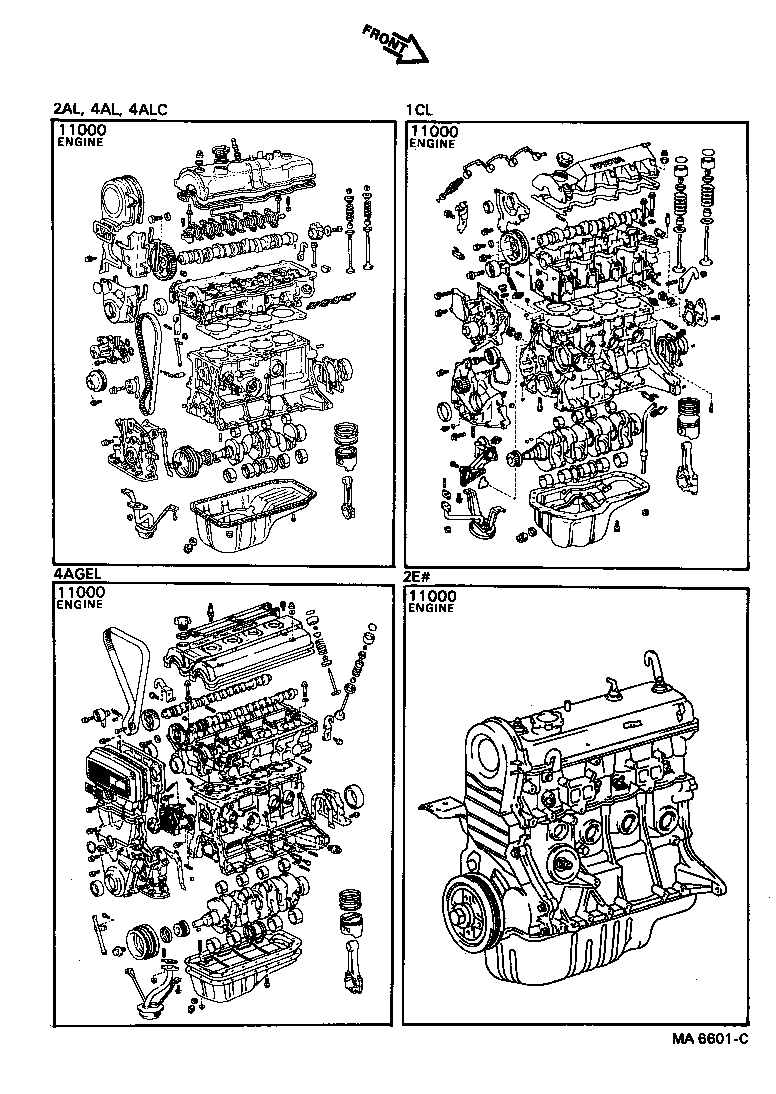 FRONT

2AL, 4AL, 4ALC

11000
ENGINE

1CL

11000
ENGINE

4AGEL

11000
ENGINE

2E#

11000
ENGINE

MA 6601-C