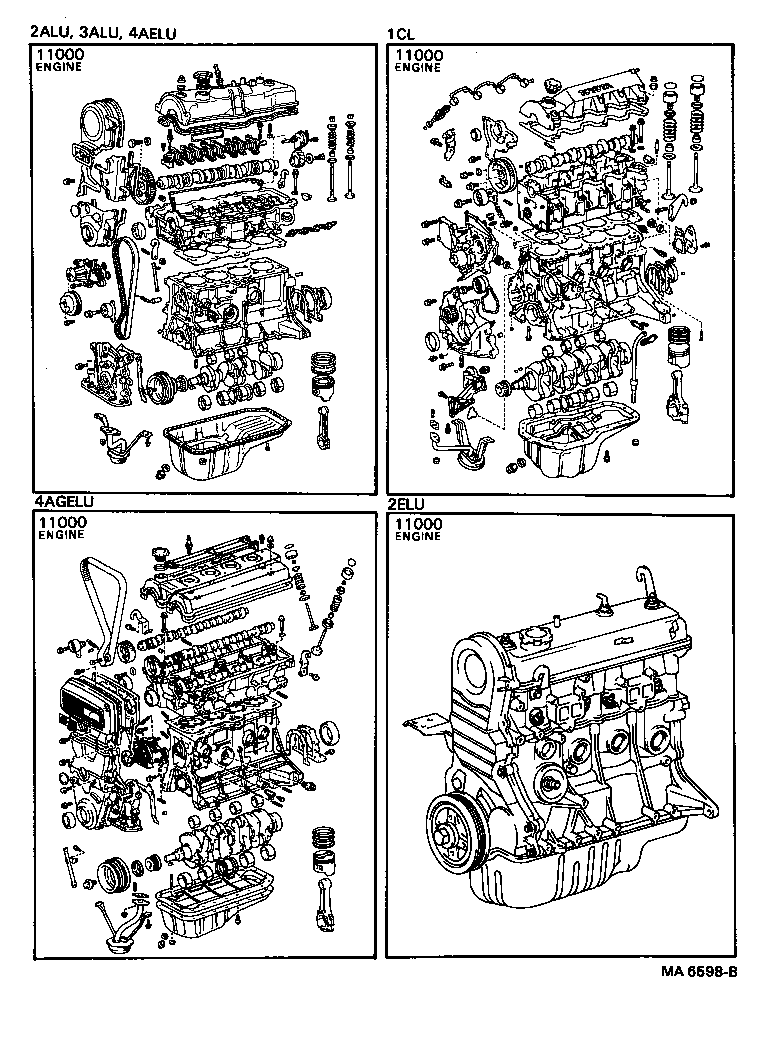 2ALU, 3ALU, 4AELU

11000
ENGINE

1CL

11000
ENGINE

4AGELU

11000
ENGINE

2ELU

11000
ENGINE

MA 6598-B