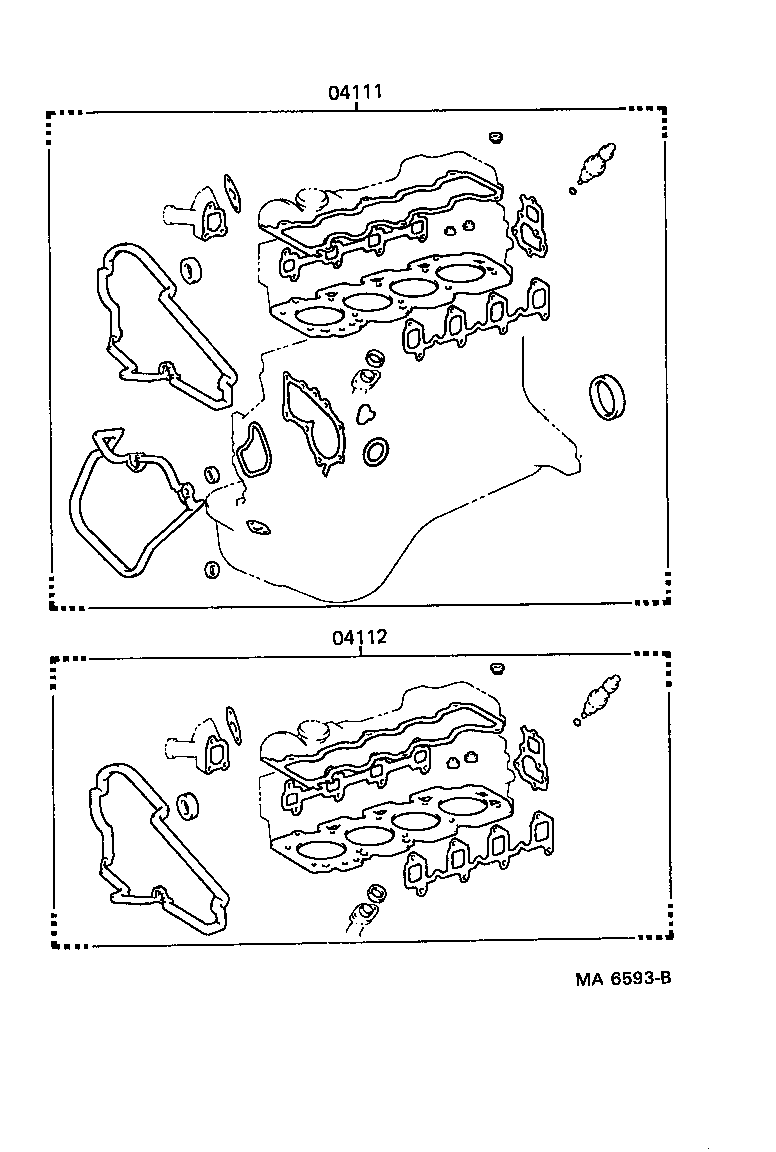 04111

04112

MA 6593-B