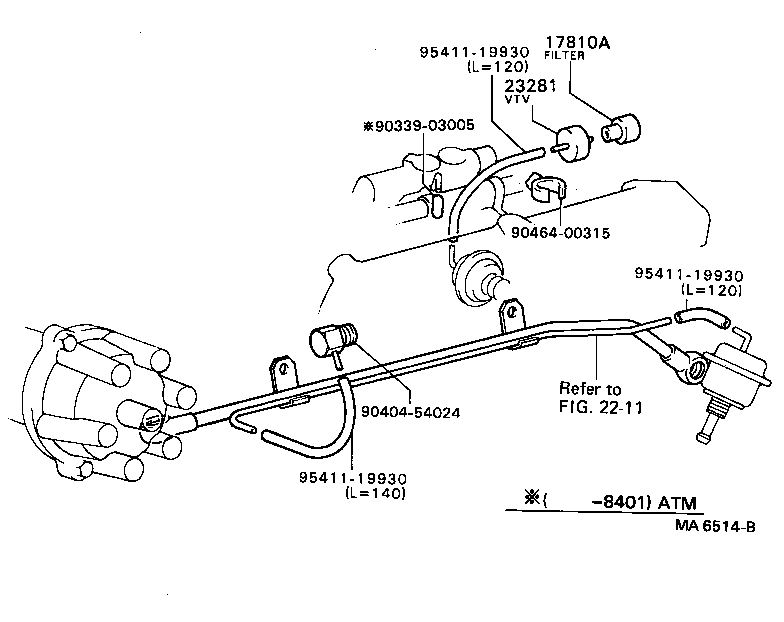 95411-19930
(L=120)

17810A
FILTER

23281
VTV

※90339-03005

90464-00315

95411-19930
(L=120)

Refer to
FIG. 22-11

90404-54024

95411-19930
(L=140)

※(      -8401) ATM

MA 6514-B