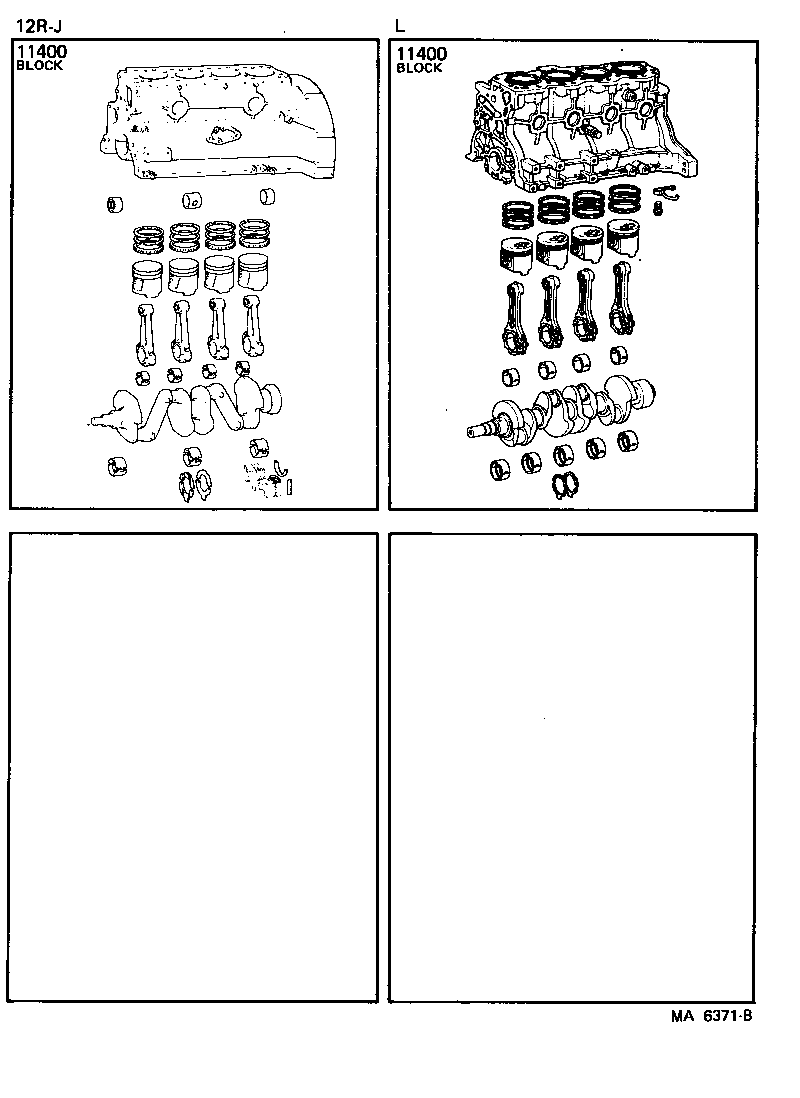 12R-J

11400
BLOCK

L

11400
BLOCK

MA 6371-B