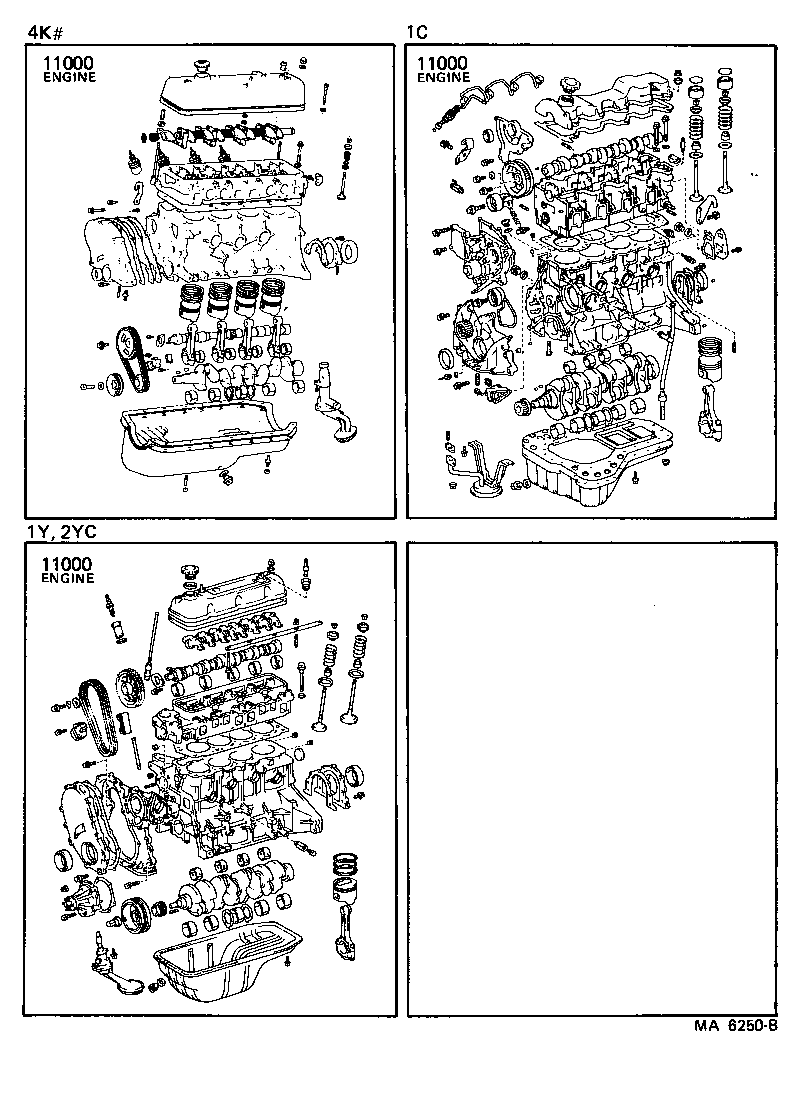 4K#

11000
ENGINE

1C

11000
ENGINE

1Y, 2YC

11000
ENGINE

MA 6250-B