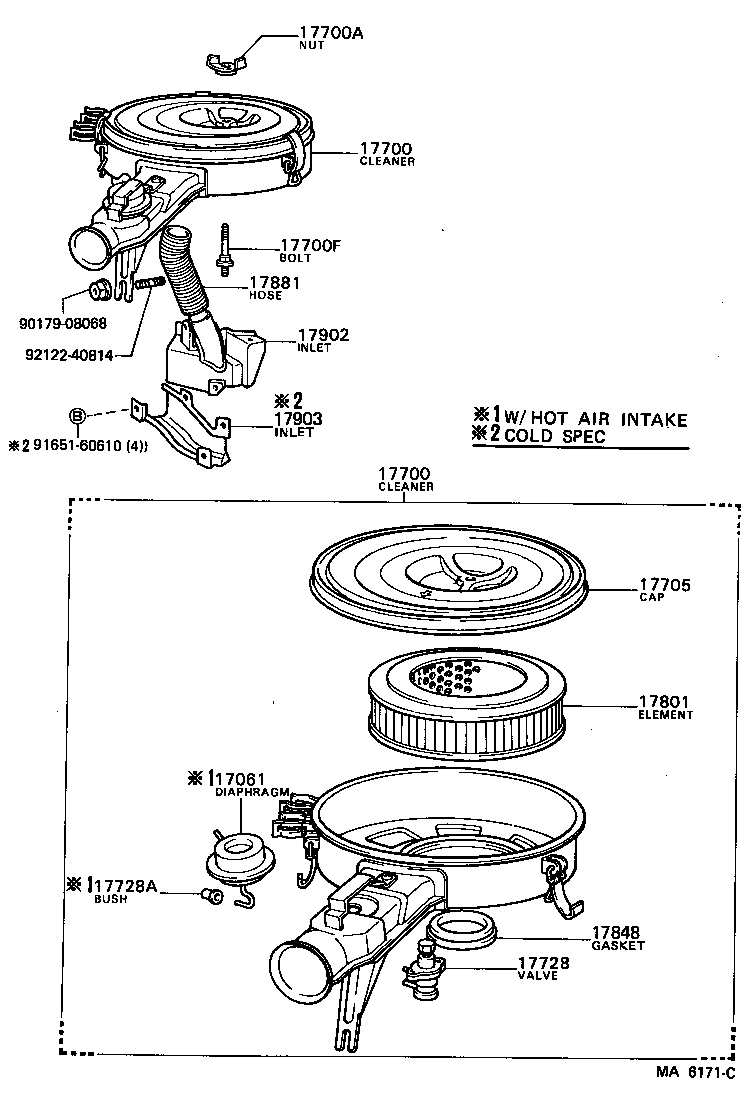 17700A
NUT

17700
CLEANER

17700F
BOLT

17881
HOSE

90179-08068

92122-40814

17902
INLET

※2
17903
INLET

B
※2 91651-60610 (4))

※1 W/ HOT AIR INTAKE
※2 COLD SPEC

17700
CLEANER

17705
CAP

17801
ELEMENT

※1 17061
DIAPHRAGM

※1 17728A
BUSH

17848
GASKET

17728
VALVE

MA 6171-C