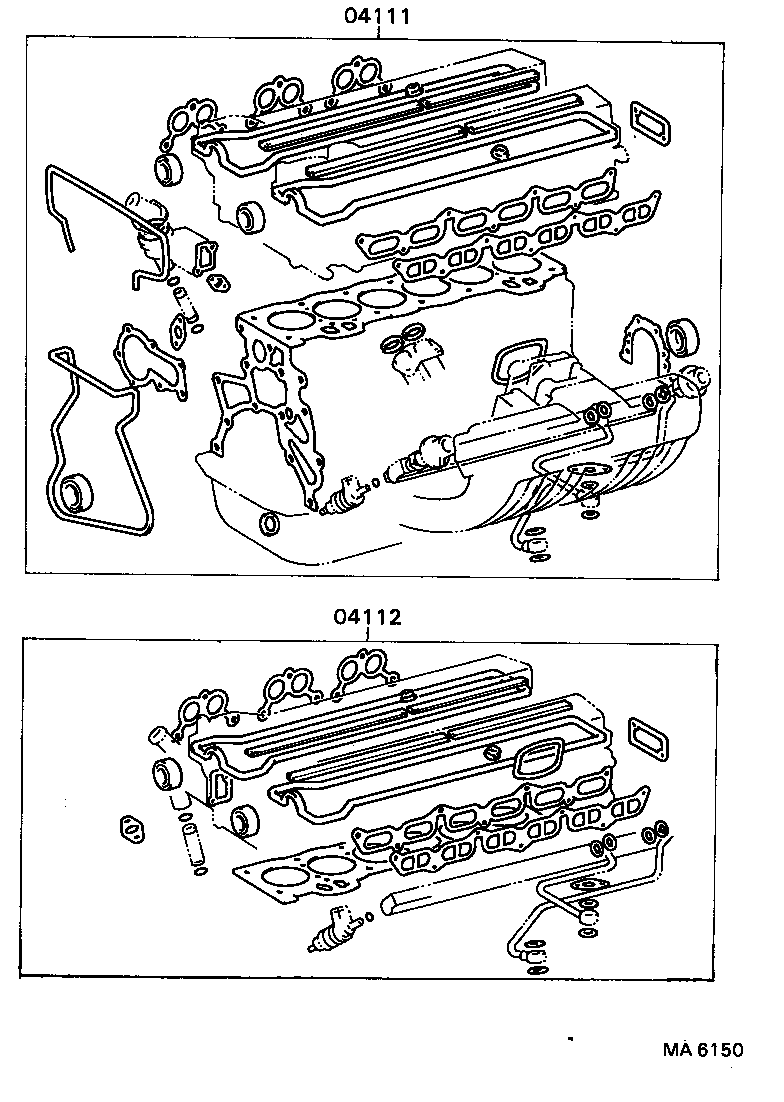 04111

04112

MA 6150