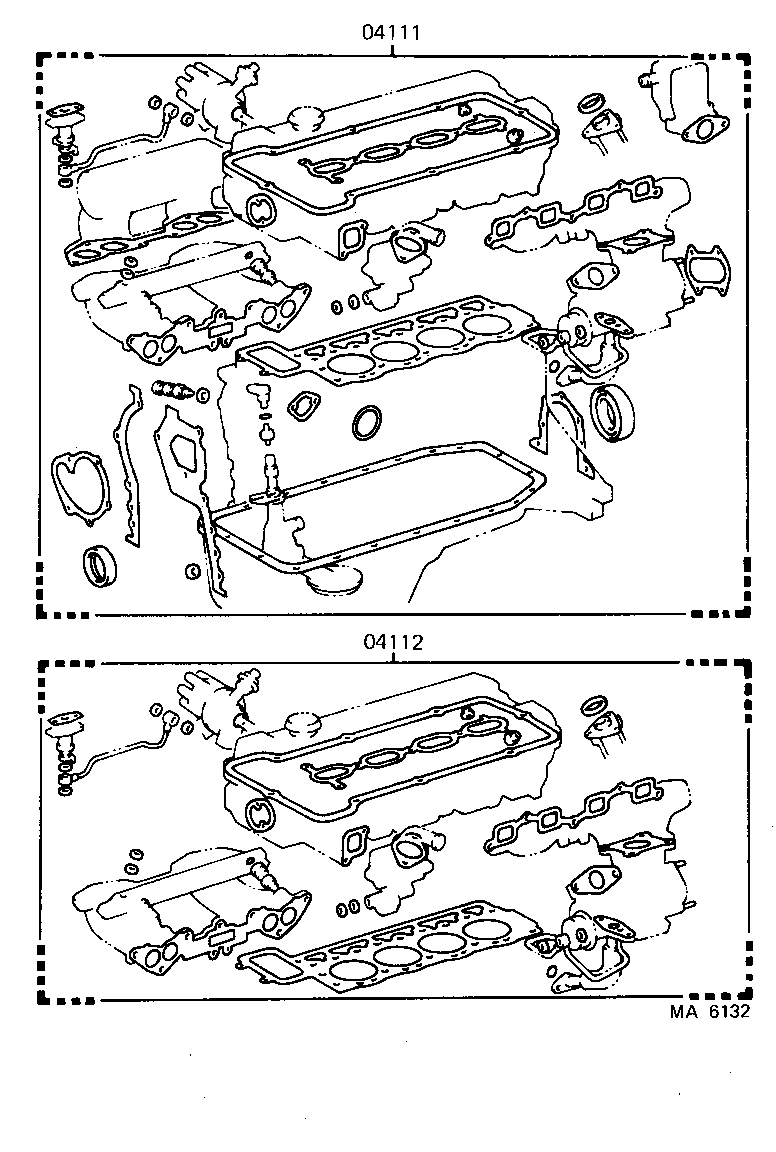 04111

04112

MA 6132