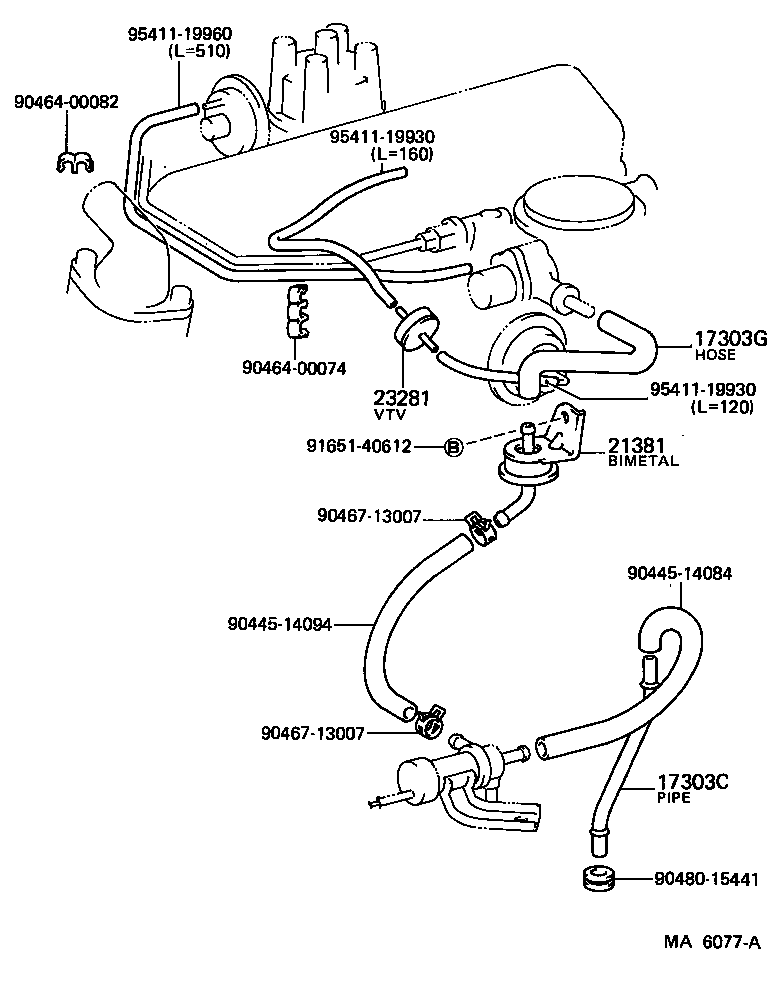 95411-19960
(L=510)

90464-00082

95411-19930
(L=160)

90464-00074

23281
VTV

17303G
HOSE

95411-19930
(L=120)

91651-40612

B

21381
BIMETAL

90467-13007

90445-14084

90445-14094

90467-13007

17303C
PIPE

90480-15441

MA 6077-A