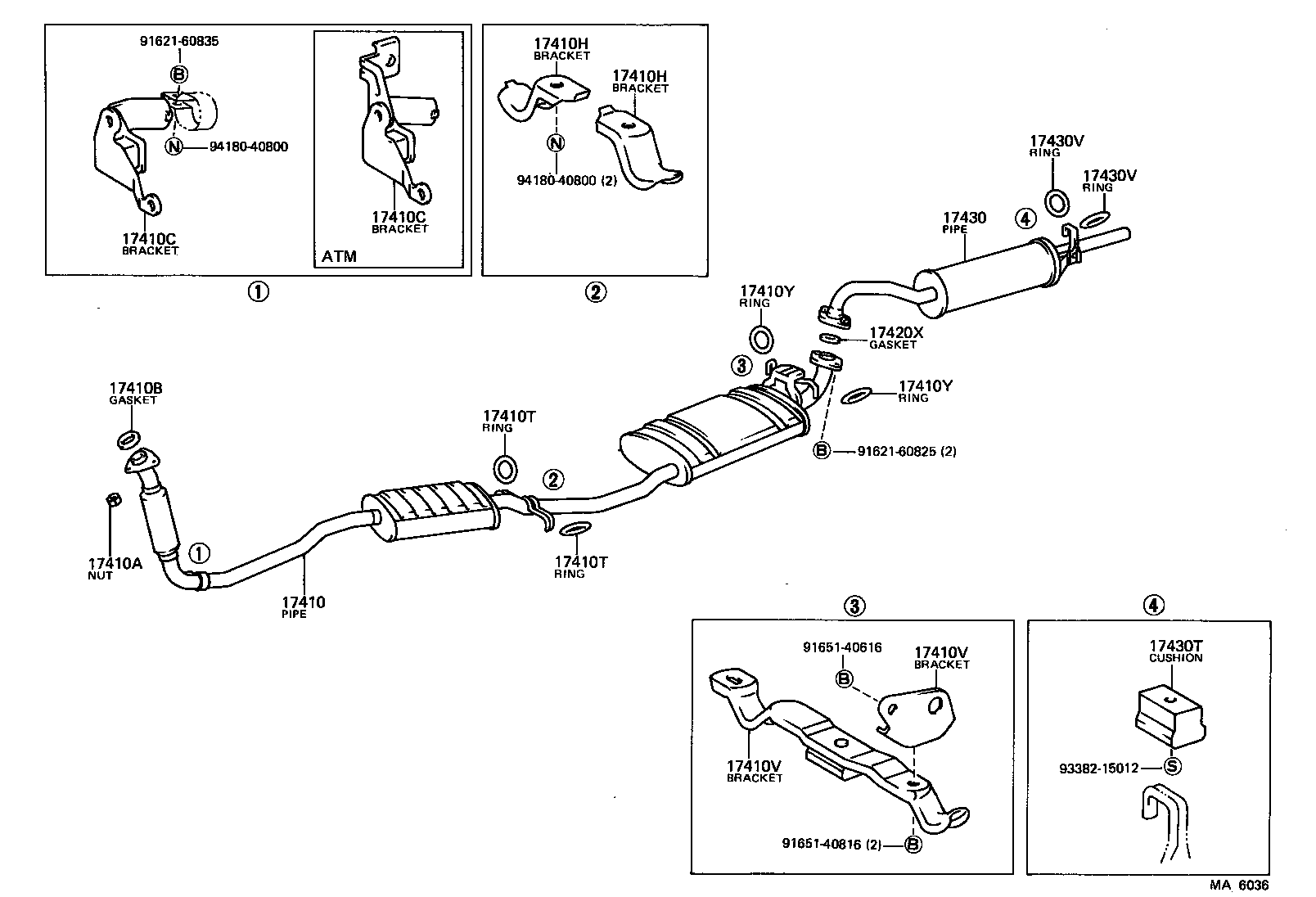 91621-60835
B
N
94180-40800
17410C
BRACKET
17410C
BRACKET
ATM
①

17410H
BRACKET
17410H
BRACKET
N
94180-40800 (2)
②

17430V
RING
17430V
RING
17430
PIPE
④
17410Y
RING
17420X
GASKET
③
17410Y
RING
B
91621-60825 (2)
17410B
GASKET
17410T
RING
②
17410A
NUT
①
17410
PIPE
17410T
RING

③
91651-40616
B
17410V
BRACKET
17410V
BRACKET
91651-40816 (2)
B

④
17430T
CUSHION
93382-15012
S

MA 6036