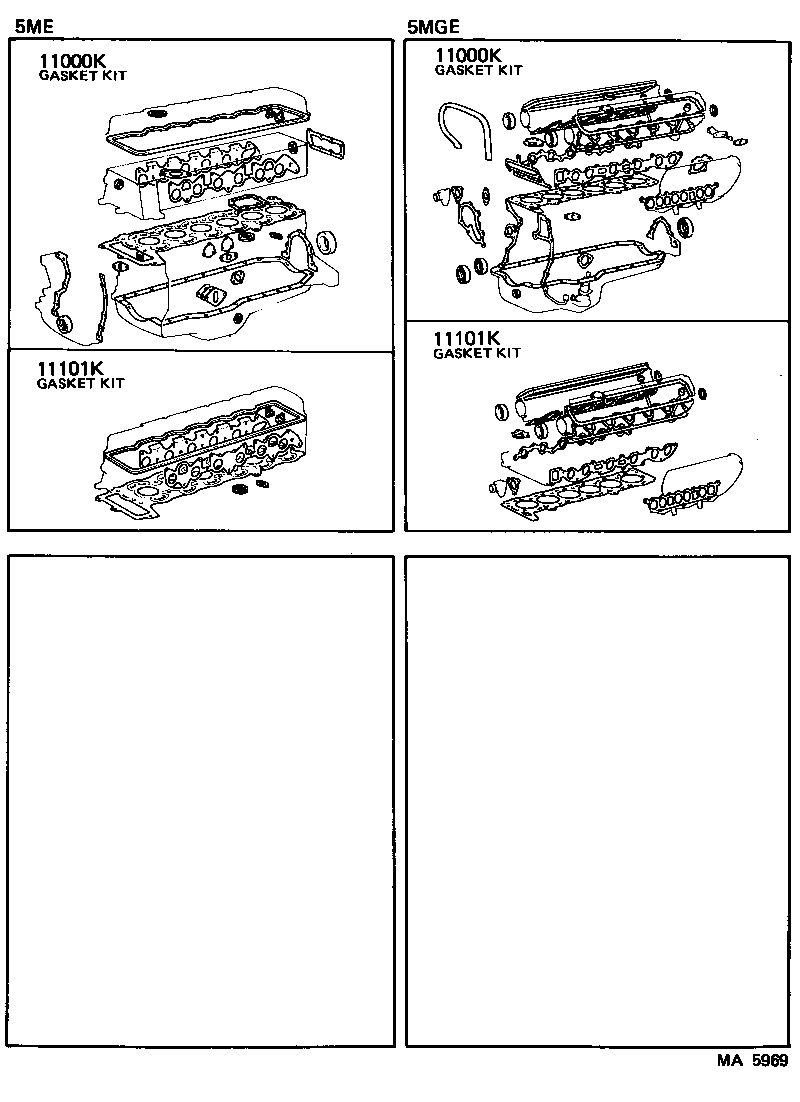 5ME

11000K
GASKET KIT

11101K
GASKET KIT

5MGE

11000K
GASKET KIT

11101K
GASKET KIT

MA 5969