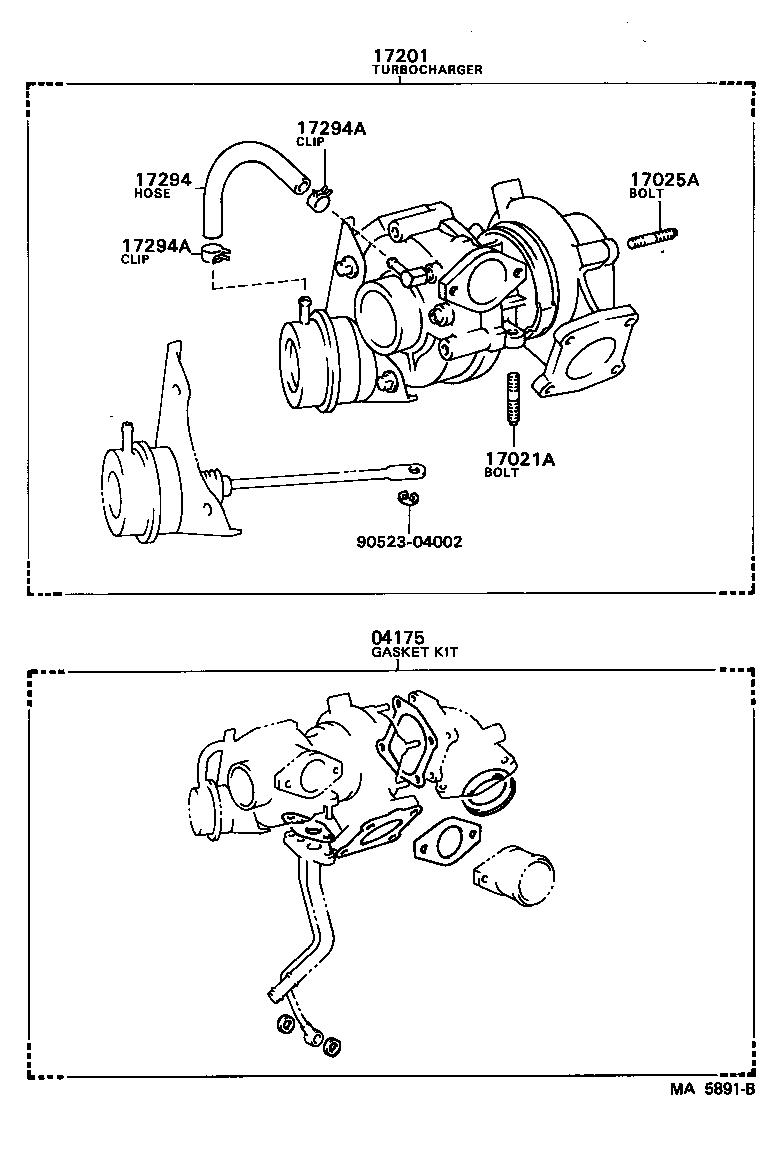 17201
TURBOCHARGER

17294A
CLIP

17294
HOSE

17294A
CLIP

17025A
BOLT

17021A
BOLT

90523-04002

04175
GASKET KIT

MA 5891-B