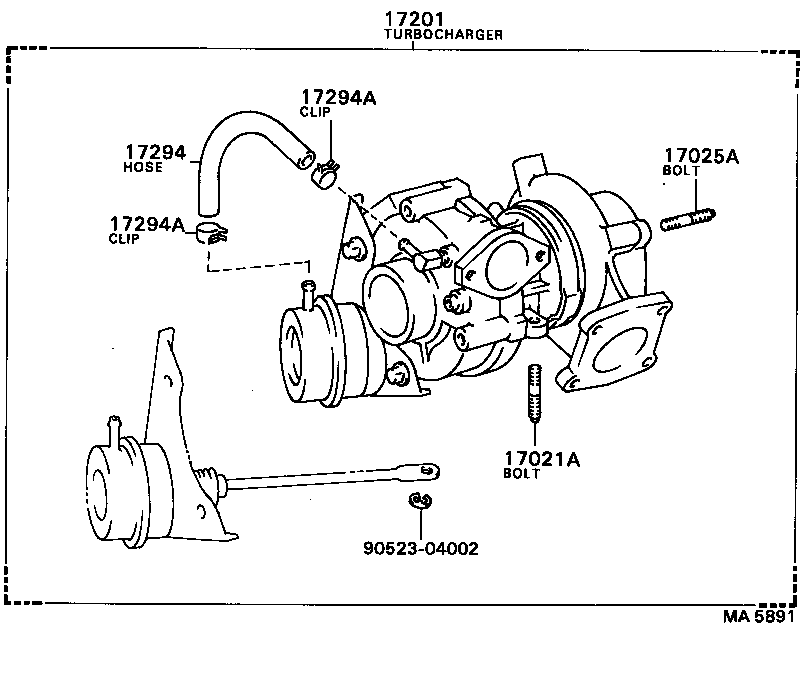 17201
TURBOCHARGER

17294A
CLIP

17294
HOSE

17294A
CLIP

17025A
BOLT

17021A
BOLT

90523-04002

MA 5891