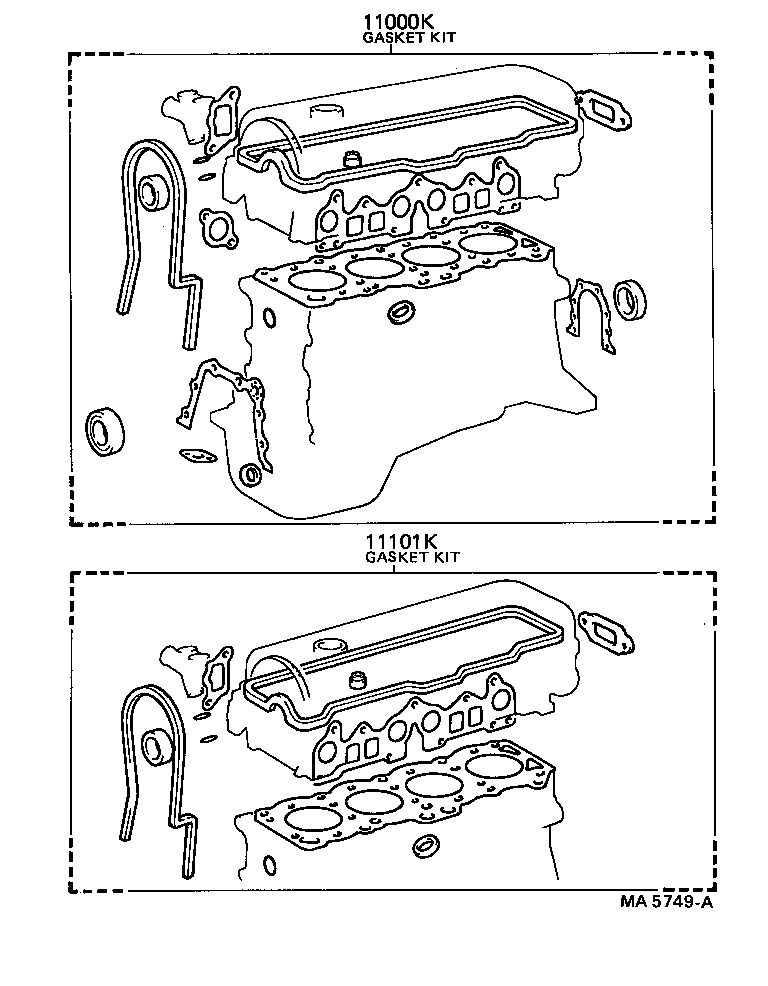 11000K
GASKET KIT

11101K
GASKET KIT

MA 5749-A