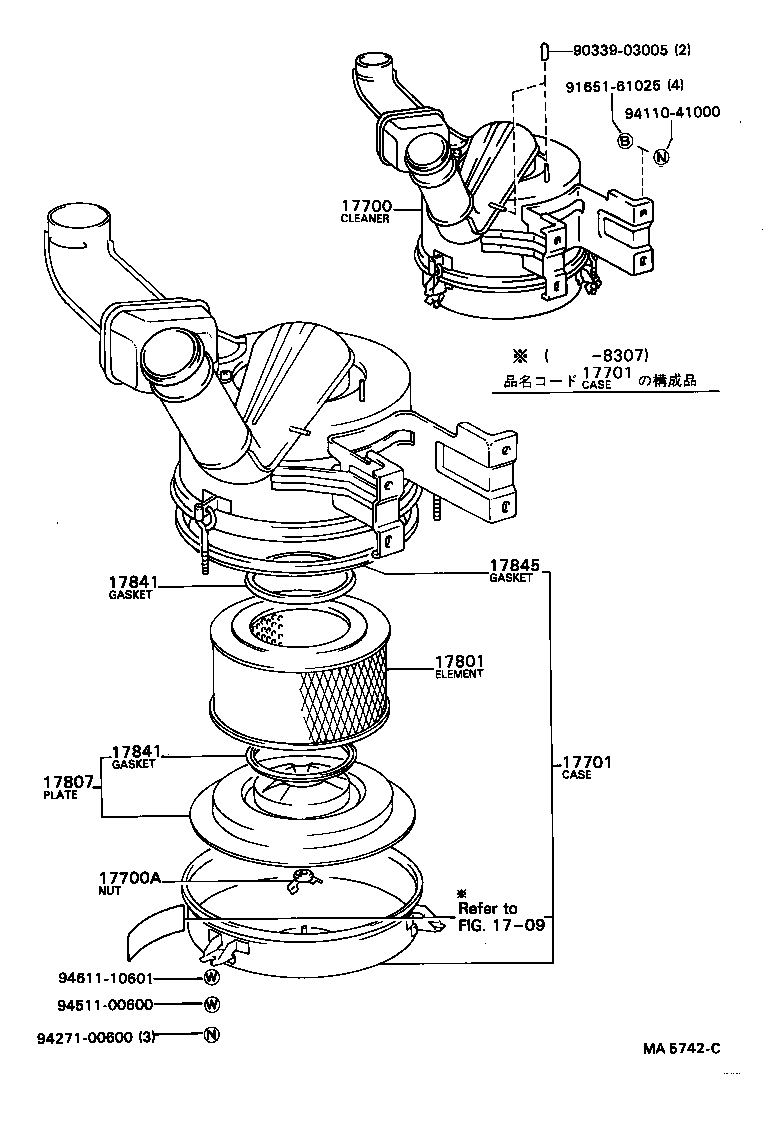 90339-03005 (2)
91651-81025 (4)
94110-41000
B
N
17700
CLEANER

※ ( -8307)
品名コード 17701 CASE の構成品

17841
GASKET
17845
GASKET
17801
ELEMENT
17841
GASKET
17807
PLATE
17701
CASE
17700A
NUT
※
Refer to
FIG. 17-09
94611-10601 W
94511-00600 W
94271-00600 (3) N

MA 5742-C