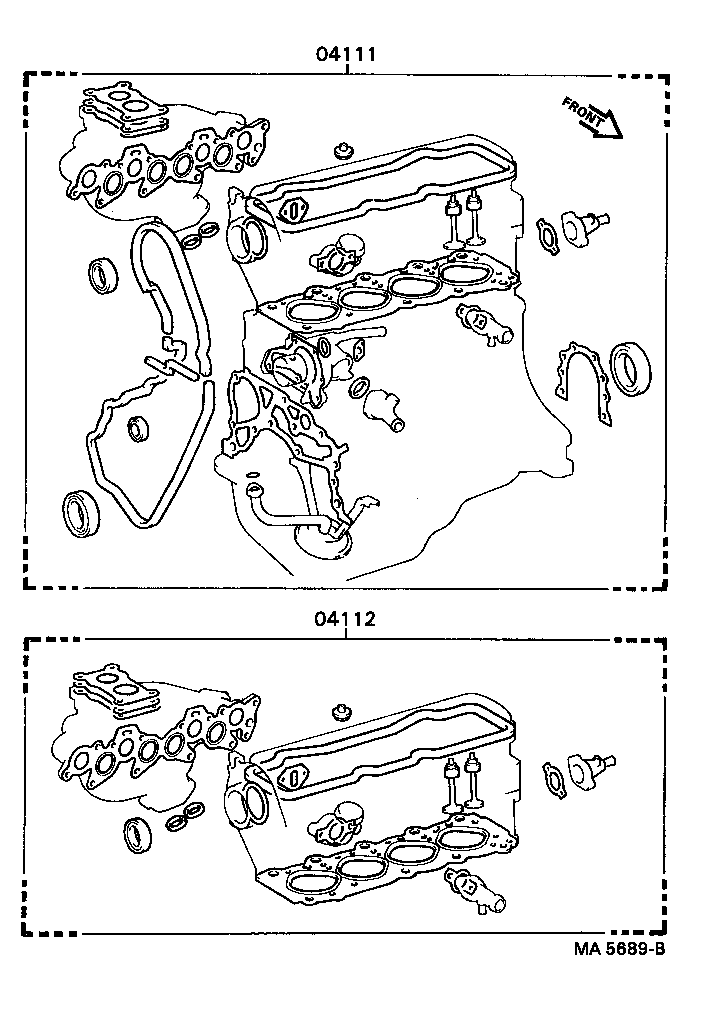 04111

FRONT

04112

MA 5689-B