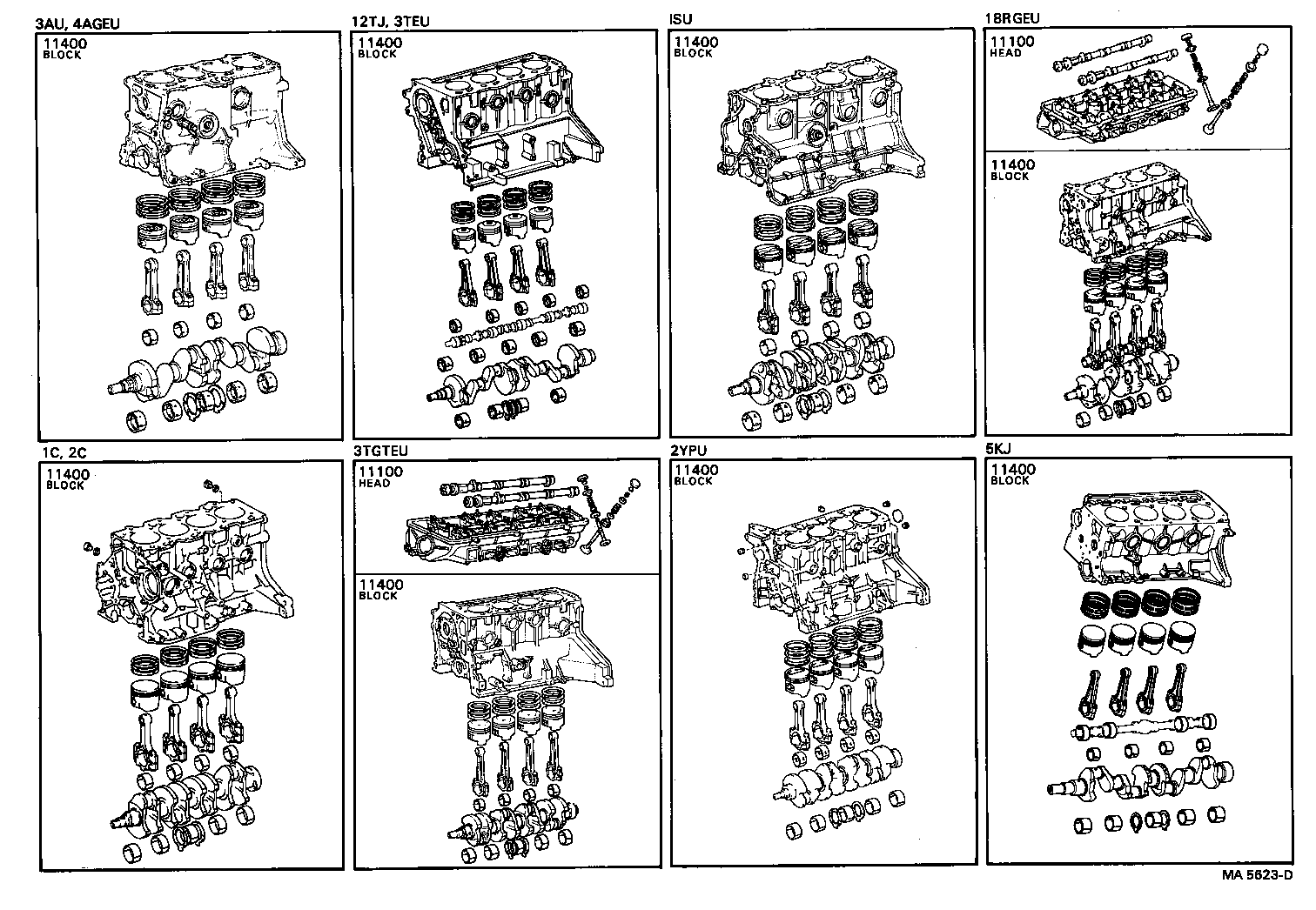 3AU, 4AGEU
11400
BLOCK

12TJ, 3TEU
11400
BLOCK

ISU
11400
BLOCK

18RGEU
11100
HEAD

11400
BLOCK

1C, 2C
11400
BLOCK

3TGTEU
11100
HEAD

11400
BLOCK

2YPU
11400
BLOCK

5KJ
11400
BLOCK

MA 5623-D