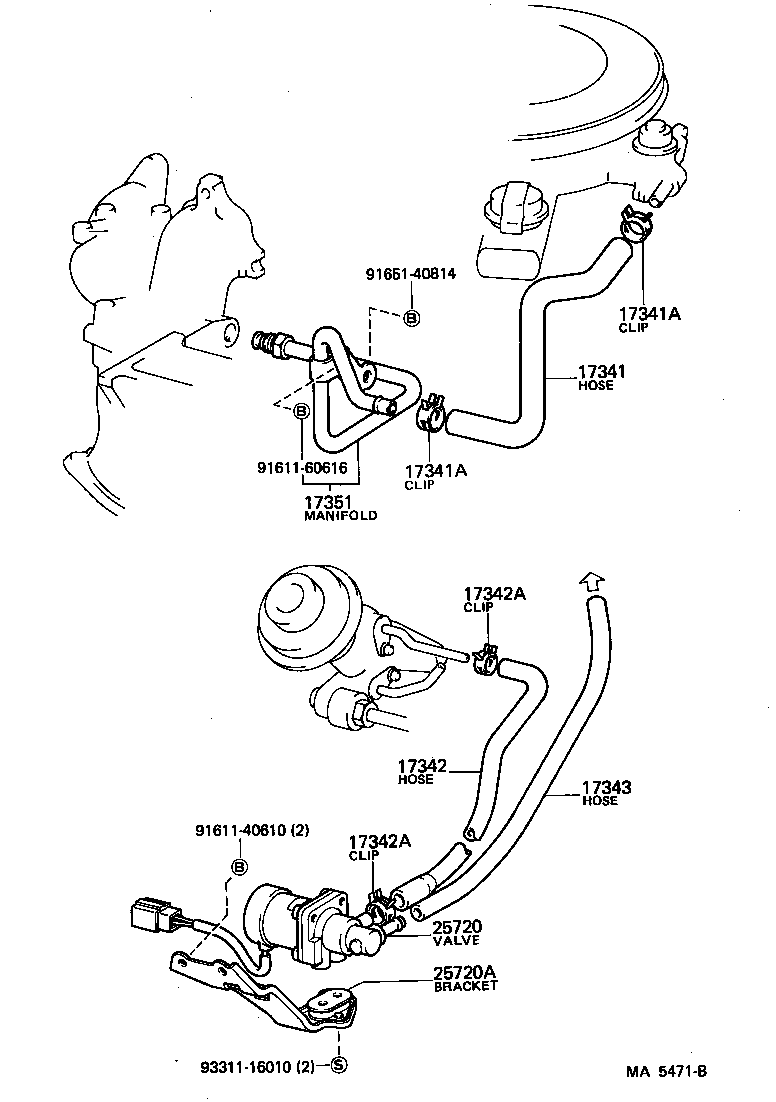 91651-40814
B
17341A
CLIP
17341
HOSE
B
91611-60616
17341A
CLIP
17351
MANIFOLD
17342A
CLIP
17342
HOSE
17343
HOSE
91611-40610 (2)
B
17342A
CLIP
25720
VALVE
25720A
BRACKET
93311-16010 (2)
S
MA 5471-B