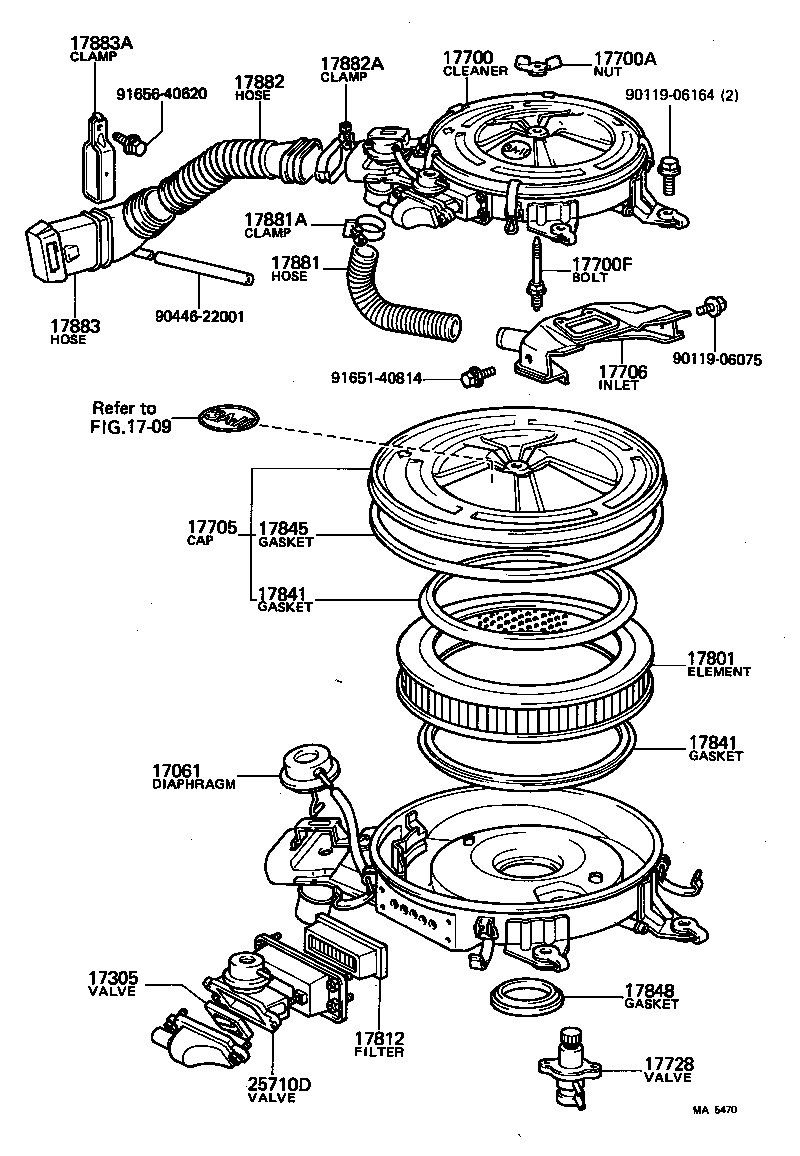 17883A
CLAMP
91656-40620
17882
HOSE
17882A
CLAMP
17700
CLEANER
17700A
NUT
90119-06164 (2)
17881A
CLAMP
17881
HOSE
17700F
BOLT
17883
HOSE
90446-22001
90119-06075
17706
INLET
91651-40814
Refer to
FIG.17-09
17705
CAP
17845
GASKET
17841
GASKET
17801
ELEMENT
17841
GASKET
17061
DIAPHRAGM
17305
VALVE
17812
FILTER
25710D
VALVE
17848
GASKET
17728
VALVE
MA 5470