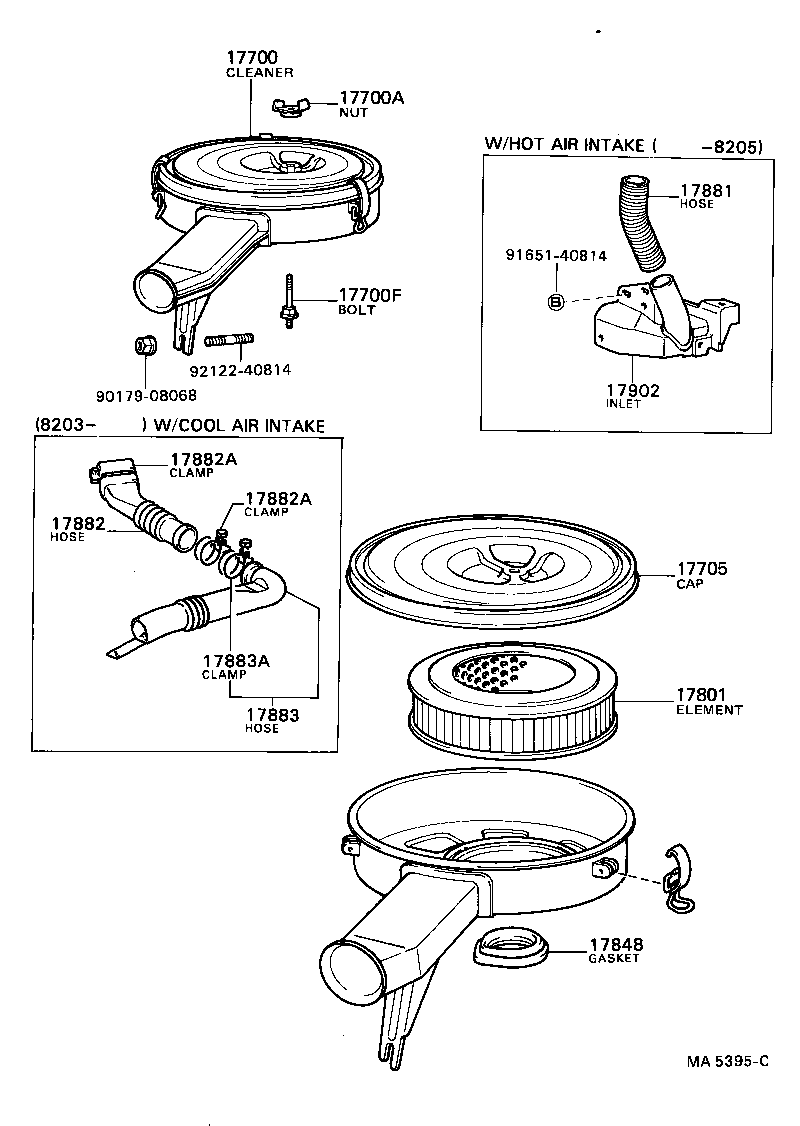 17700
CLEANER

17700A
NUT

17700F
BOLT

90179-08068

92122-40814

W/HOT AIR INTAKE (      -8205)

17881
HOSE

91651-40814

B

17902
INLET

(8203-      ) W/COOL AIR INTAKE

17882A
CLAMP

17882A
CLAMP

17882
HOSE

17883A
CLAMP

17883
HOSE

17705
CAP

17801
ELEMENT

17848
GASKET

MA 5395-C