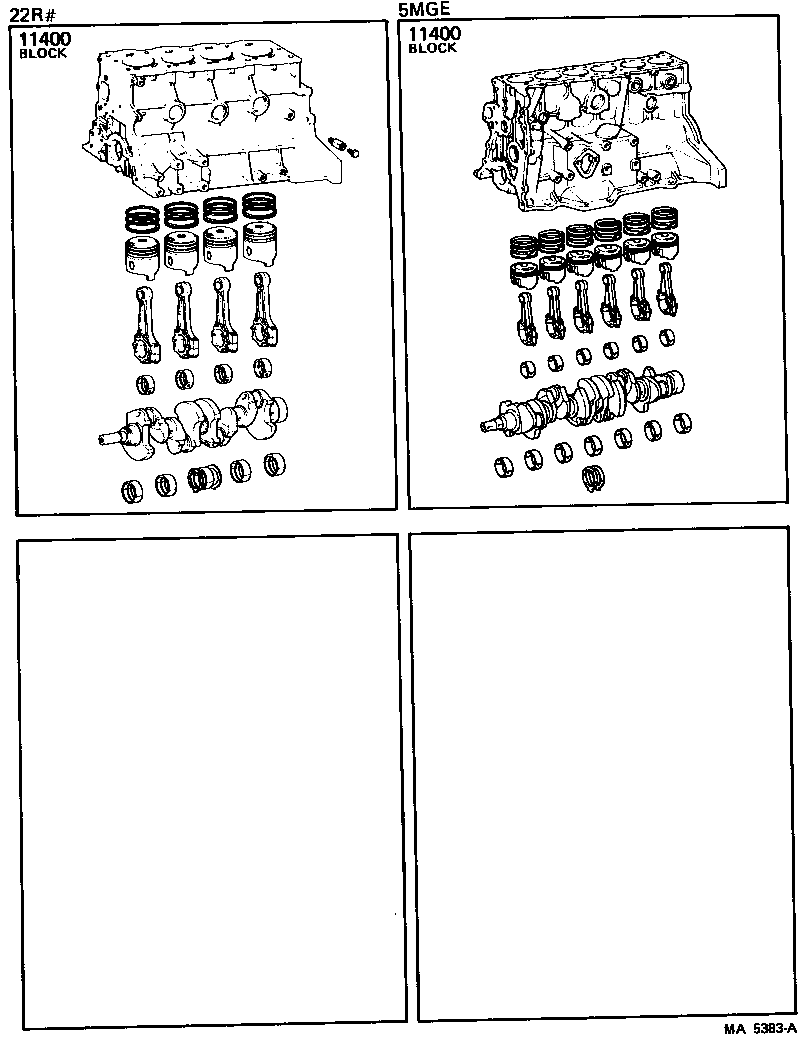 22R#

11400
BLOCK

5MGE

11400
BLOCK

MA 5383-A