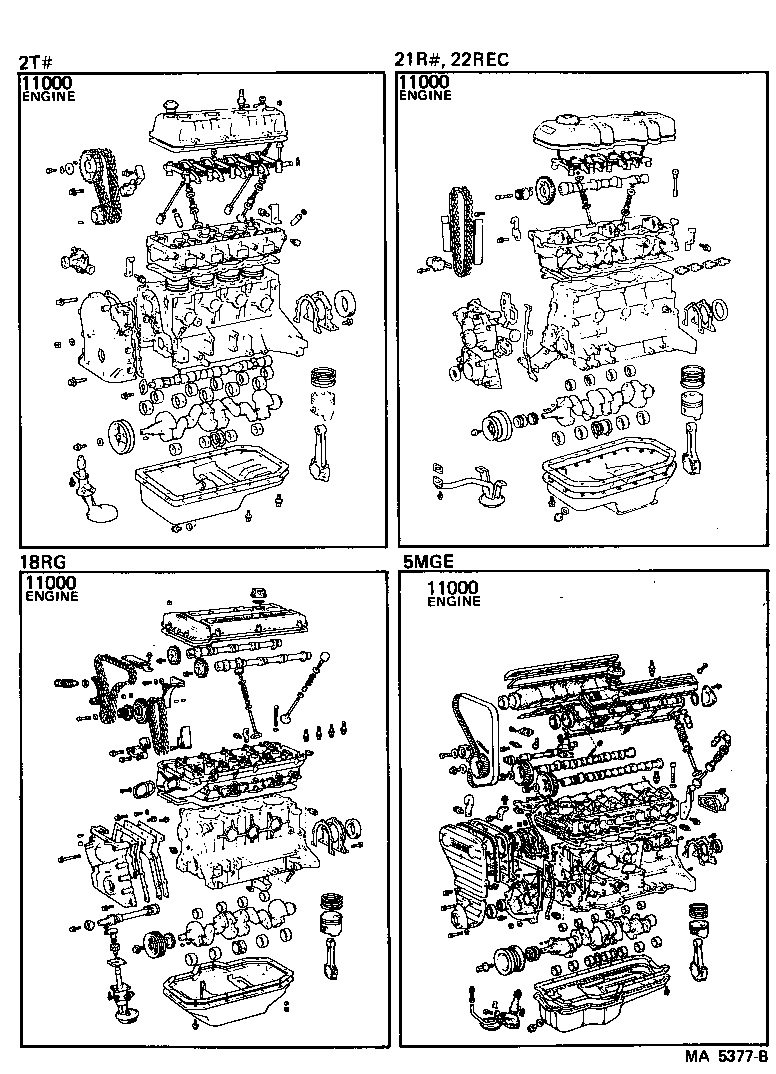 2T#

11000
ENGINE

21R#, 22REC

11000
ENGINE

18RG

11000
ENGINE

5MGE

11000
ENGINE

MA 5377-B