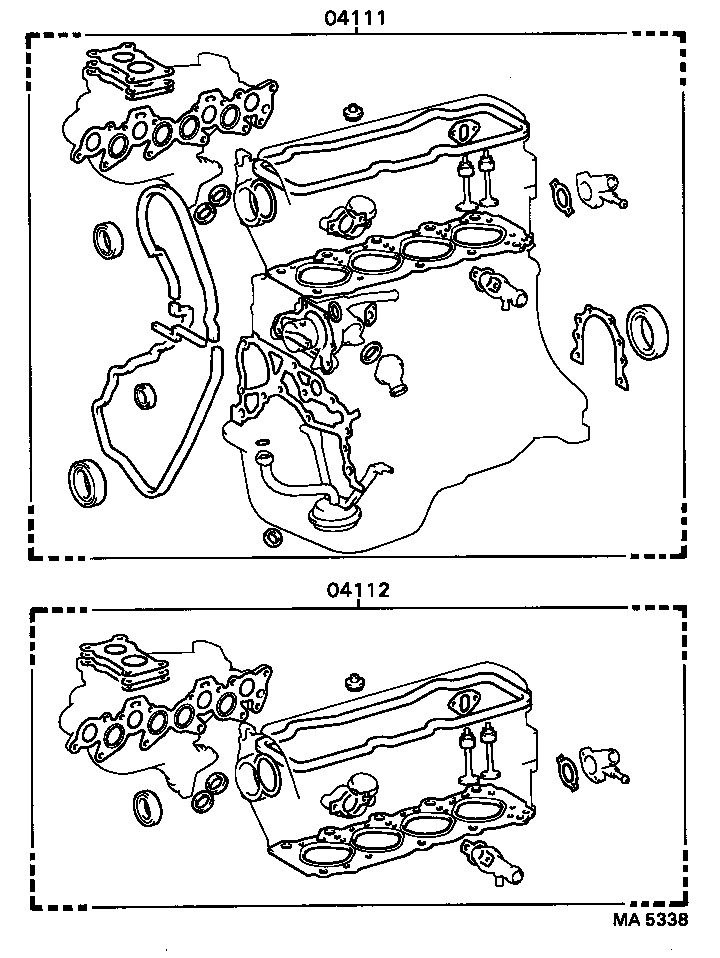 04111

04112

MA 5338