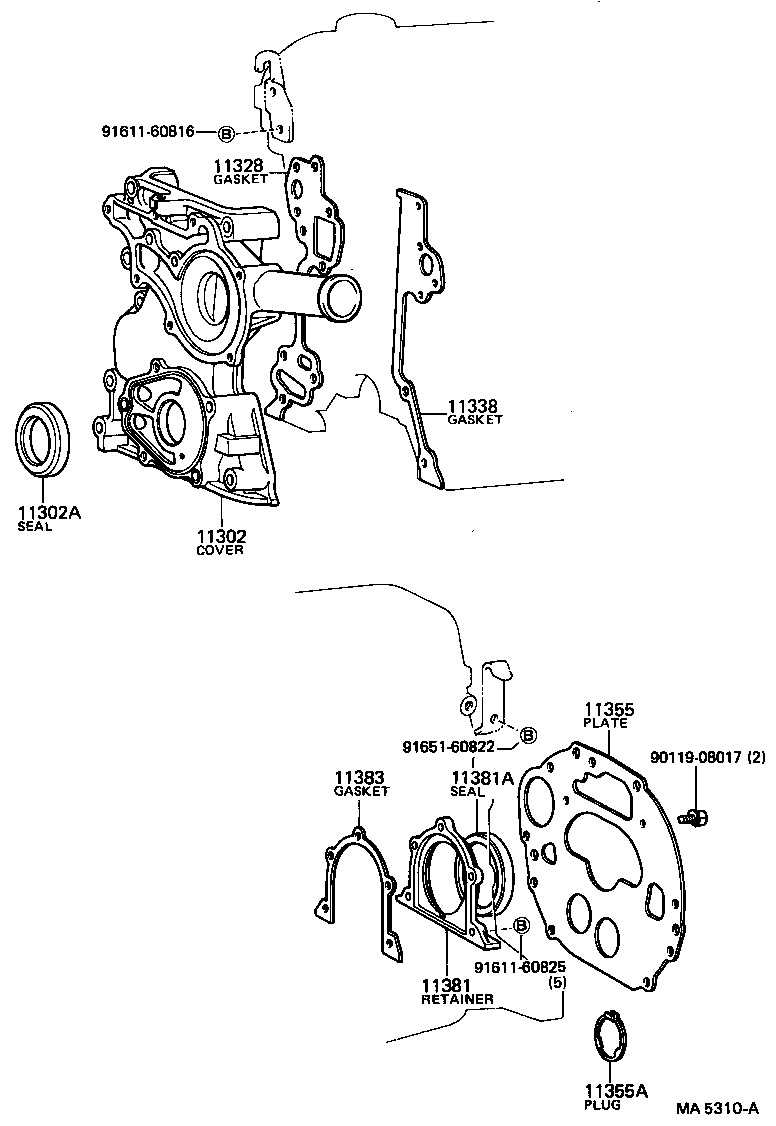 91611-60816 B

11328
GASKET

11338
GASKET

11302A
SEAL

11302
COVER

91651-60822 B

11355
PLATE

90119-08017 (2)

11383
GASKET

11381A
SEAL

B

91611-60825
(5)

11381
RETAINER

11355A
PLUG

MA 5310-A