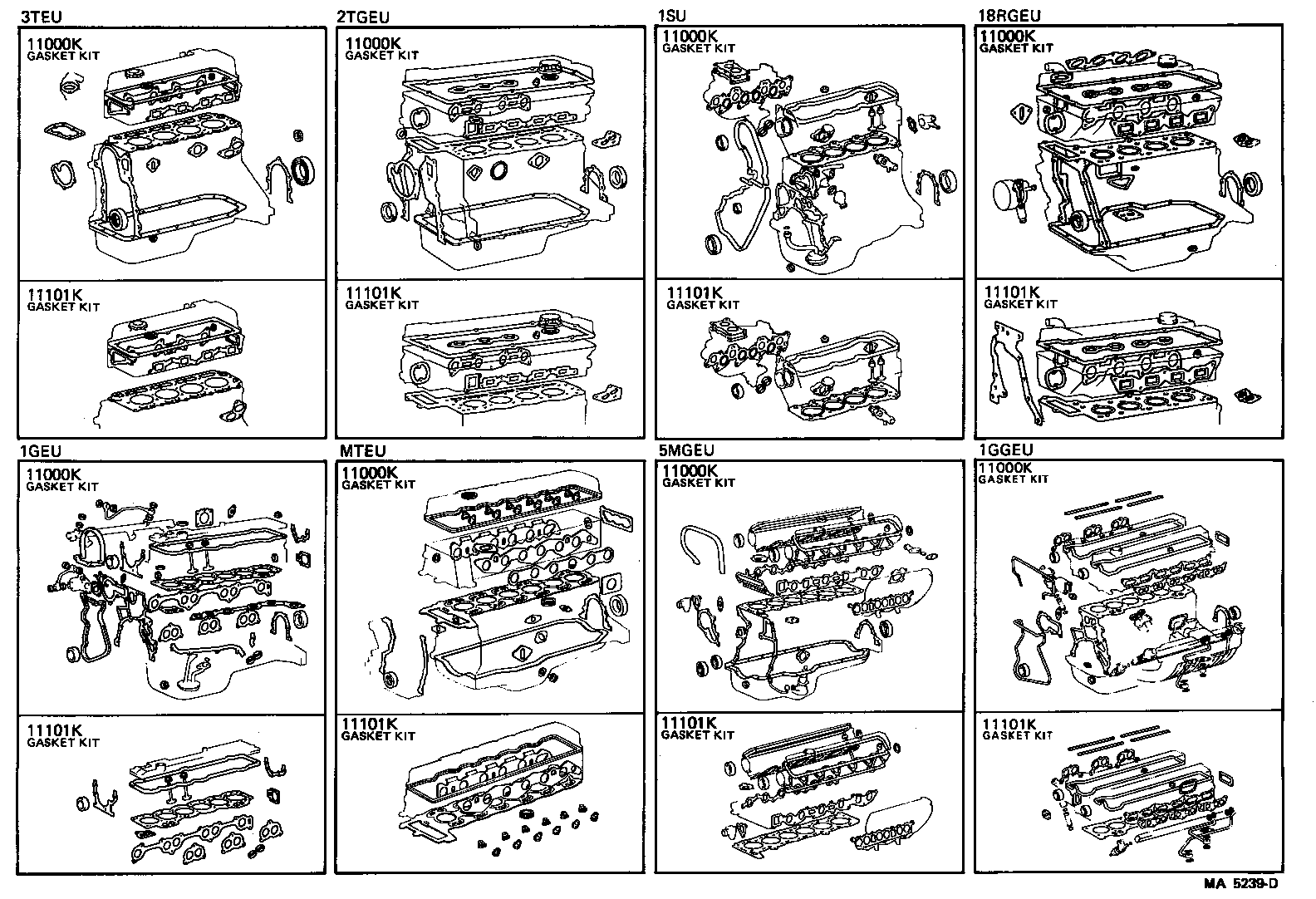 3TEU
11000K
GASKET KIT

11101K
GASKET KIT

2TGEU
11000K
GASKET KIT

11101K
GASKET KIT

1SU
11000K
GASKET KIT

11101K
GASKET KIT

18RGEU
11000K
GASKET KIT

11101K
GASKET KIT

1GEU
11000K
GASKET KIT

11101K
GASKET KIT

MTEU
11000K
GASKET KIT

11101K
GASKET KIT

5MGEU
11000K
GASKET KIT

11101K
GASKET KIT

1GGEU
11000K
GASKET KIT

11101K
GASKET KIT

MA 5239-D