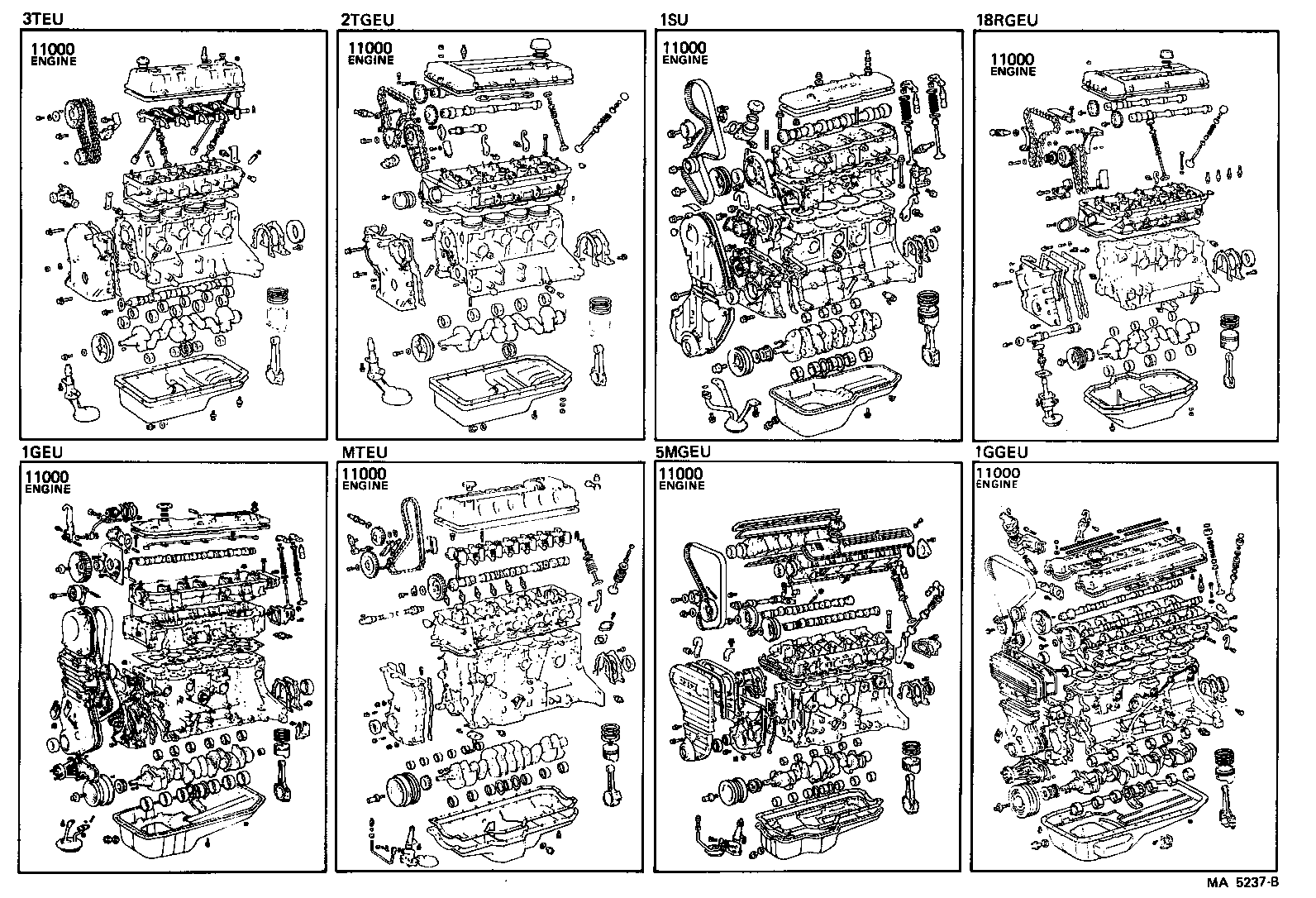 3TEU
11000
ENGINE

2TGEU
11000
ENGINE

1SU
11000
ENGINE

18RGEU
11000
ENGINE

1GEU
11000
ENGINE

MTEU
11000
ENGINE

5MGEU
11000
ENGINE

1GGEU
11000
ENGINE

MA 5237-B