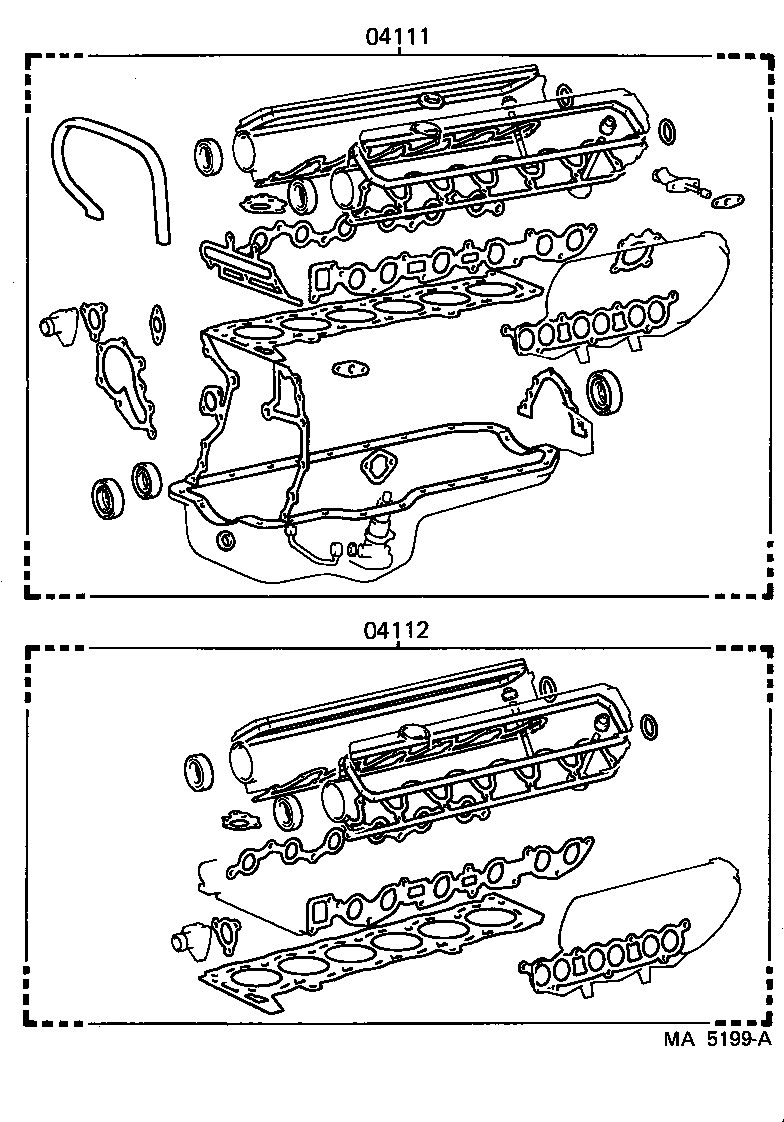 04111

04112

MA 5199-A