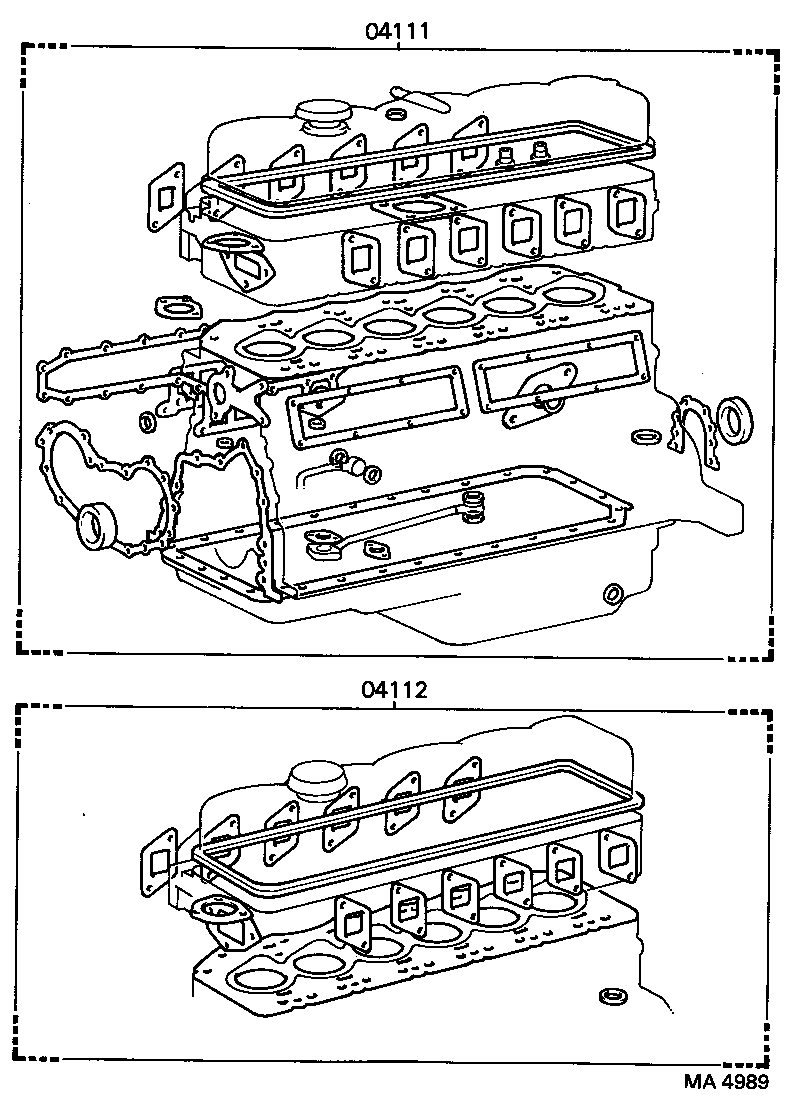 04111

04112

MA 4989