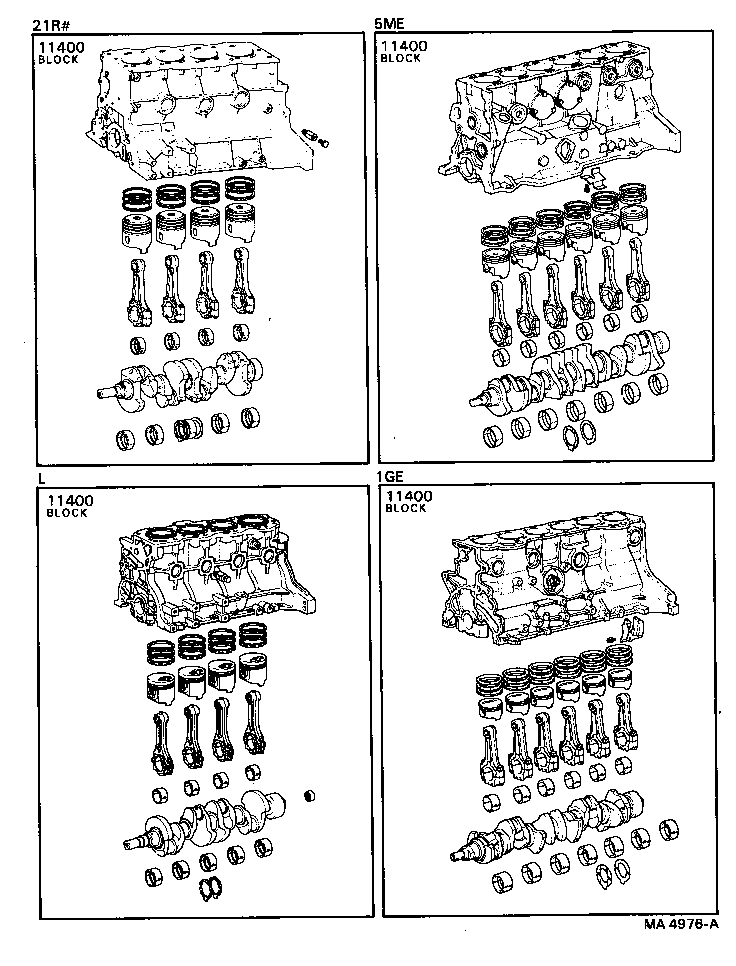 21R#

11400
BLOCK

5ME

11400
BLOCK

L

11400
BLOCK

1GE

11400
BLOCK

MA 4976-A