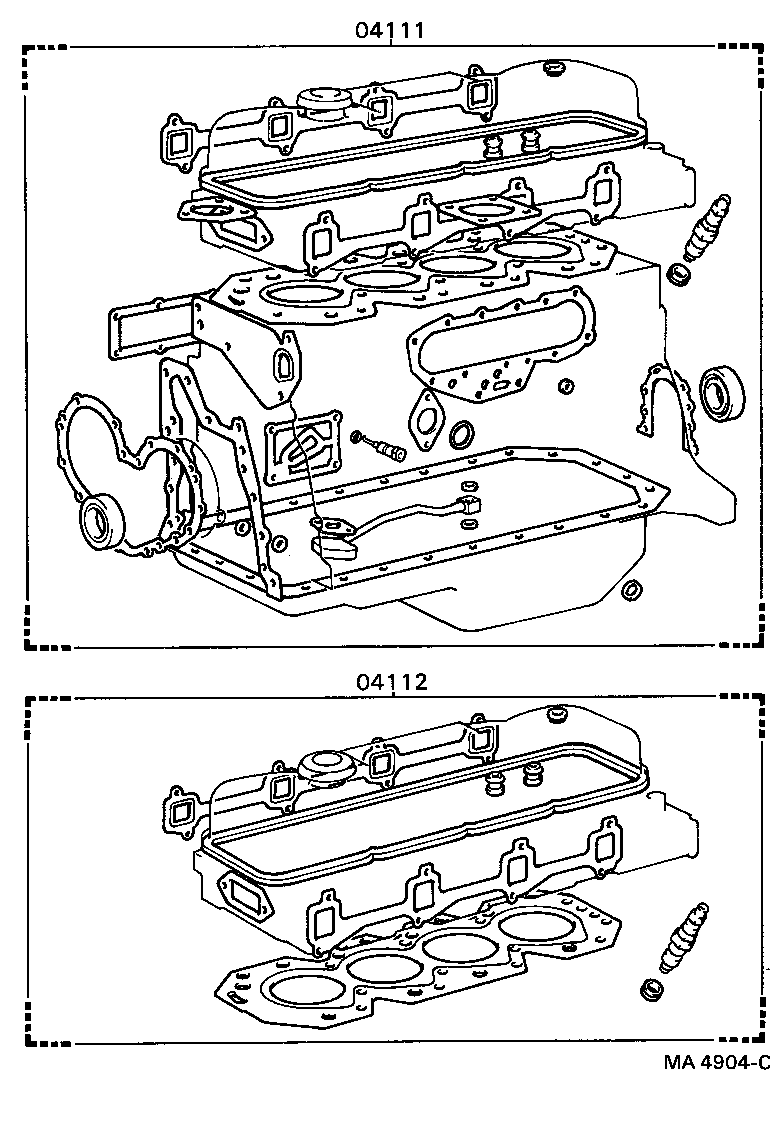 04111

04112

MA 4904-C