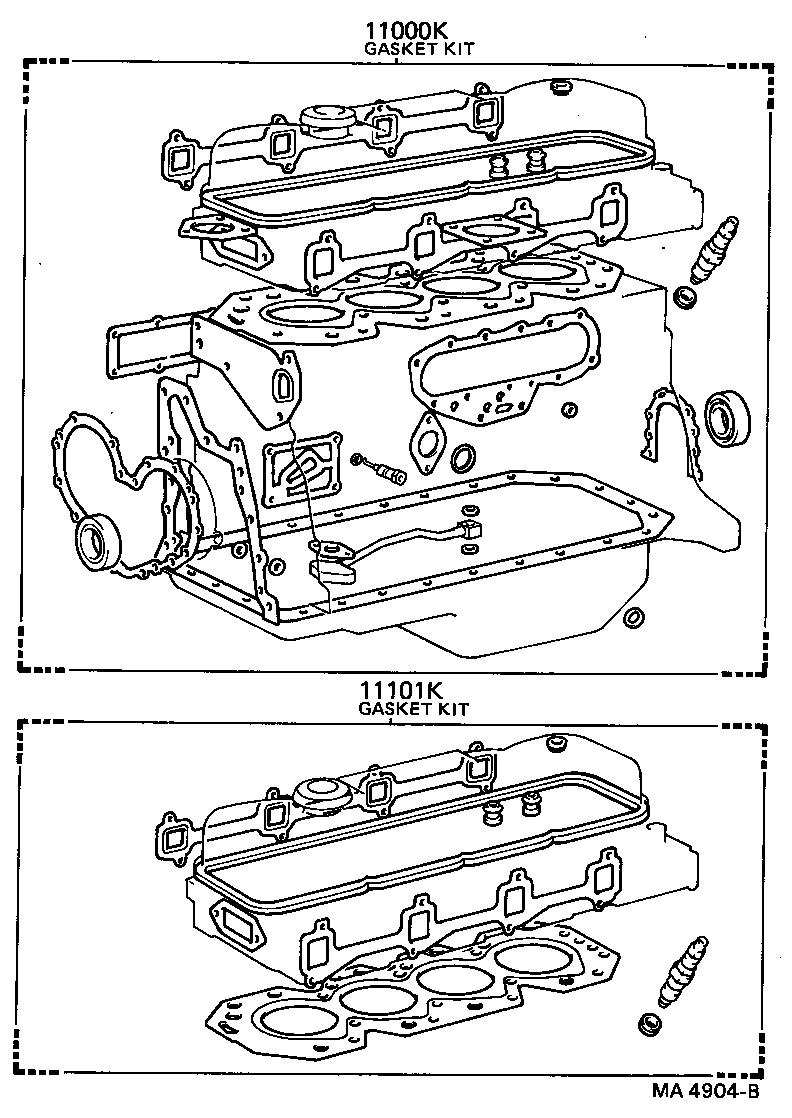 11000K
GASKET KIT

11101K
GASKET KIT

MA 4904-B