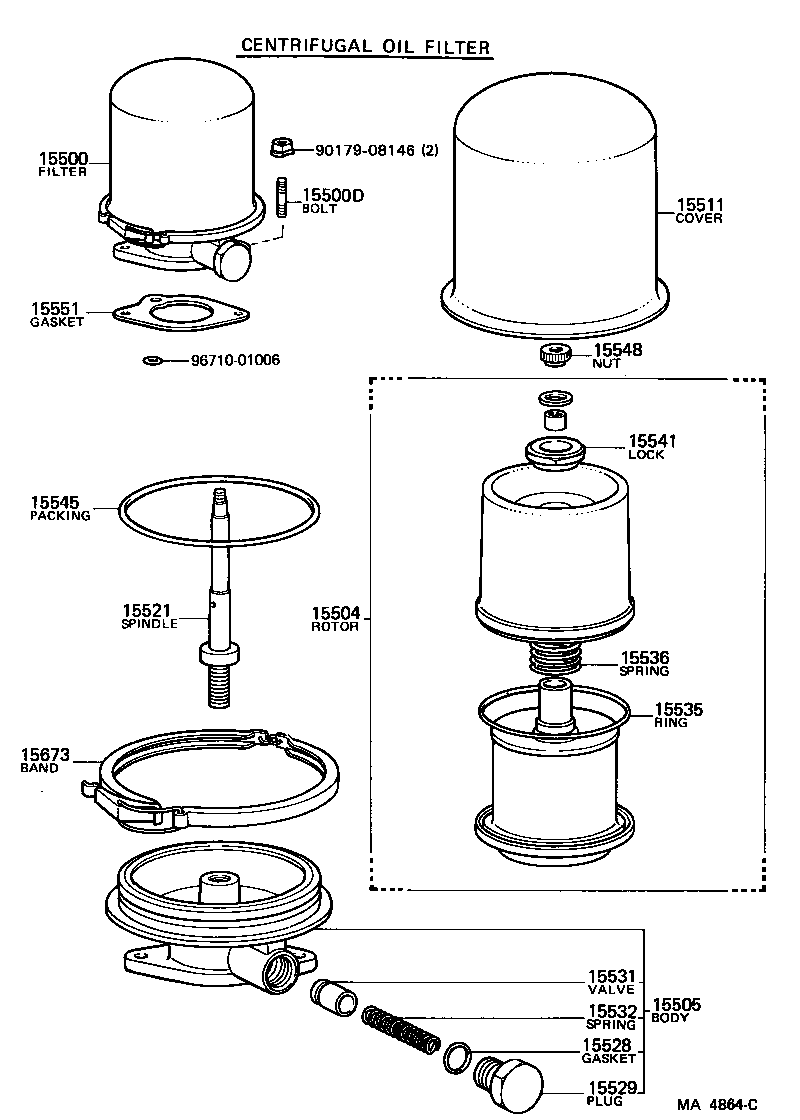 CENTRIFUGAL OIL FILTER

15500
FILTER

90179-08146 (2)

15500D
BOLT

15511
COVER

15551
GASKET

96710-01006

15548
NUT

15541
LOCK

15545
PACKING

15521
SPINDLE

15504
ROTOR

15536
SPRING

15535
RING

15673
BAND

15531
VALVE

15532
SPRING

15505
BODY

15528
GASKET

15529
PLUG

MA 4864-C