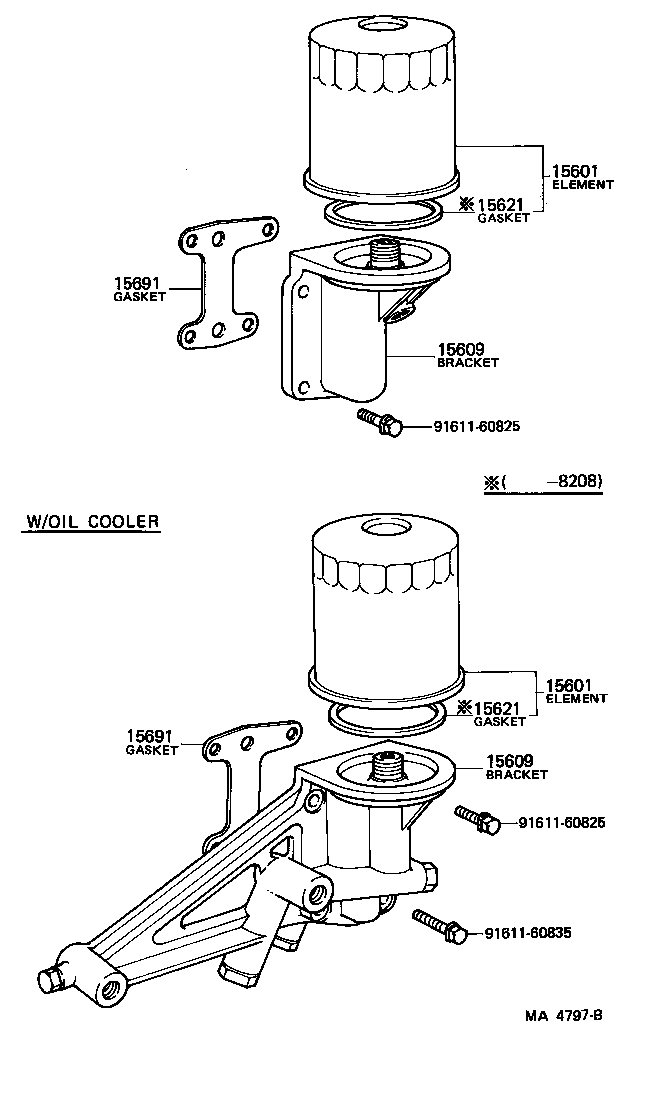 15601
ELEMENT

※15621
GASKET

15691
GASKET

15609
BRACKET

91611-60825

※(     -8208)

W/OIL COOLER

15601
ELEMENT

※15621
GASKET

15691
GASKET

15609
BRACKET

91611-60825

91611-60835

MA 4797-B