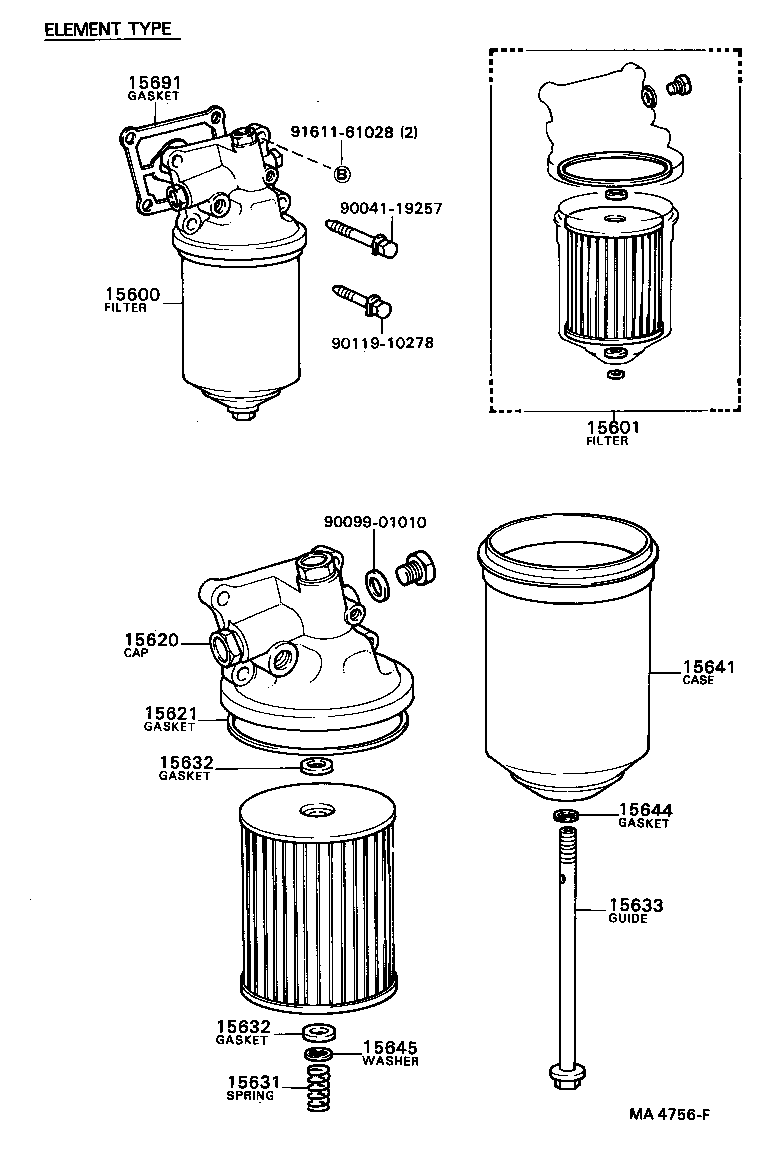 ELEMENT TYPE

15691
GASKET

91611-61028 (2)
B

90041-19257

15600
FILTER

90119-10278

15601
FILTER

90099-01010

15620
CAP

15621
GASKET

15632
GASKET

15641
CASE

15644
GASKET

15633
GUIDE

15632
GASKET

15645
WASHER

15631
SPRING

MA 4756-F