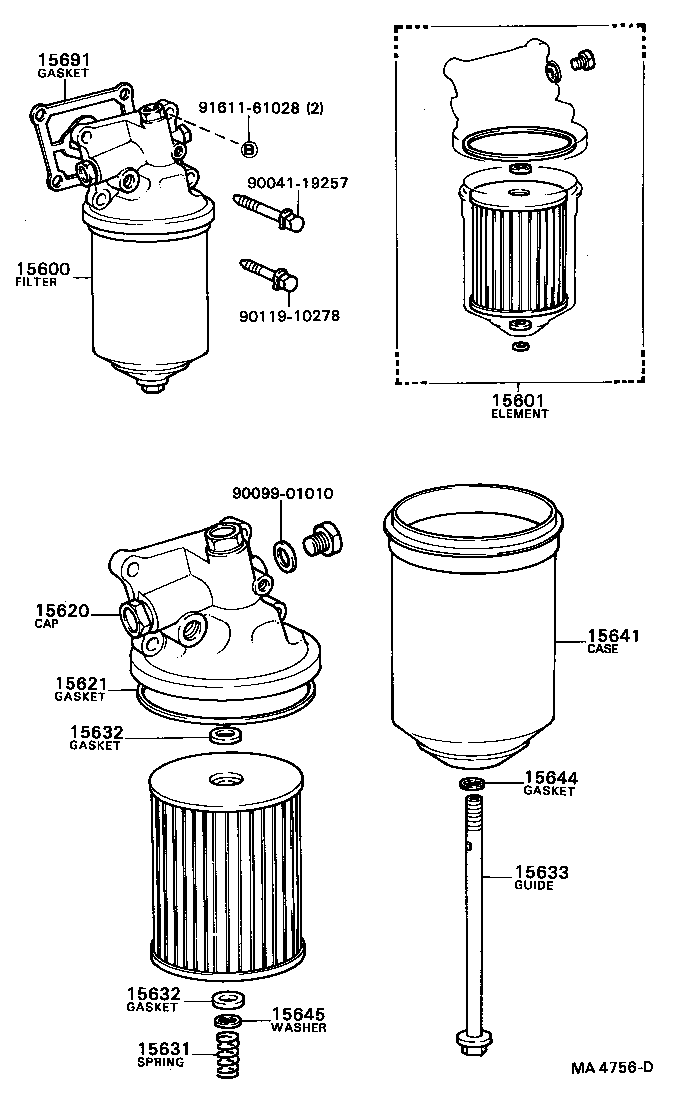 15691
GASKET

91611-61028 (2)

90041-19257

15600
FILTER

90119-10278

15601
ELEMENT

90099-01010

15620
CAP

15621
GASKET

15632
GASKET

15641
CASE

15644
GASKET

15633
GUIDE

15632
GASKET

15645
WASHER

15631
SPRING

MA 4756-D