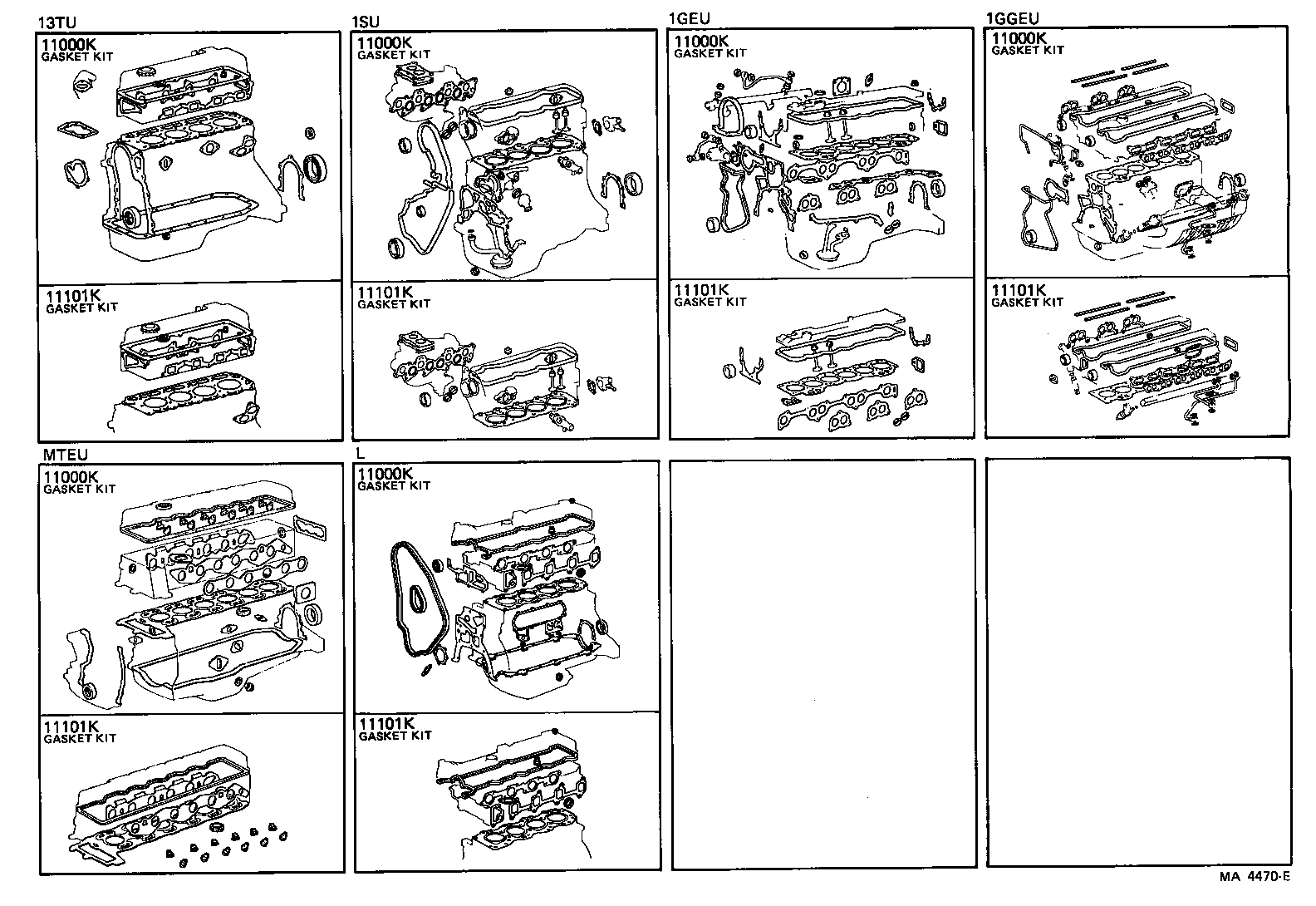 13TU

11000K
GASKET KIT

11101K
GASKET KIT

1SU

11000K
GASKET KIT

11101K
GASKET KIT

1GEU

11000K
GASKET KIT

11101K
GASKET KIT

1GGEU

11000K
GASKET KIT

11101K
GASKET KIT

MTEU

11000K
GASKET KIT

11101K
GASKET KIT

L

11000K
GASKET KIT

11101K
GASKET KIT

MA 4470-E