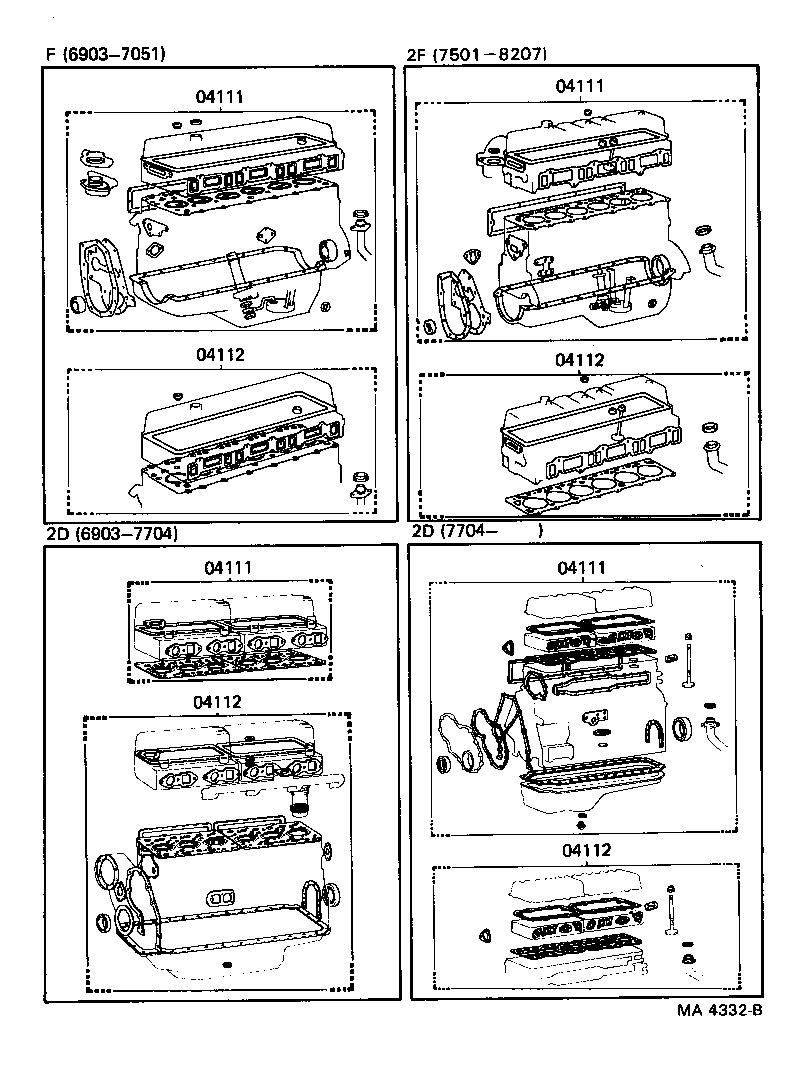 F (6903–7051)

04111

04112

2F (7501–8207)

04111

04112

2D (6903–7704)

04111

04112

2D (7704– )

04111

04112

MA 4332-B