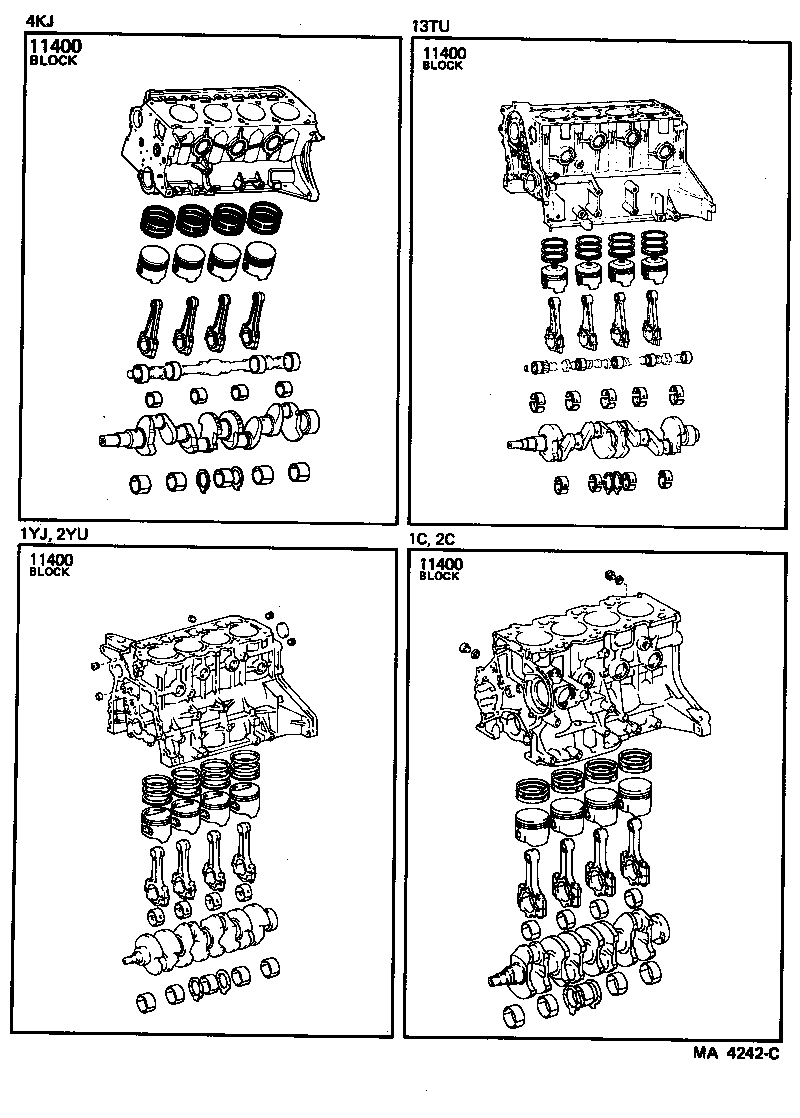 4KJ

11400
BLOCK

13TU

11400
BLOCK

1YJ, 2YU

11400
BLOCK

1C, 2C

11400
BLOCK

MA 4242-C