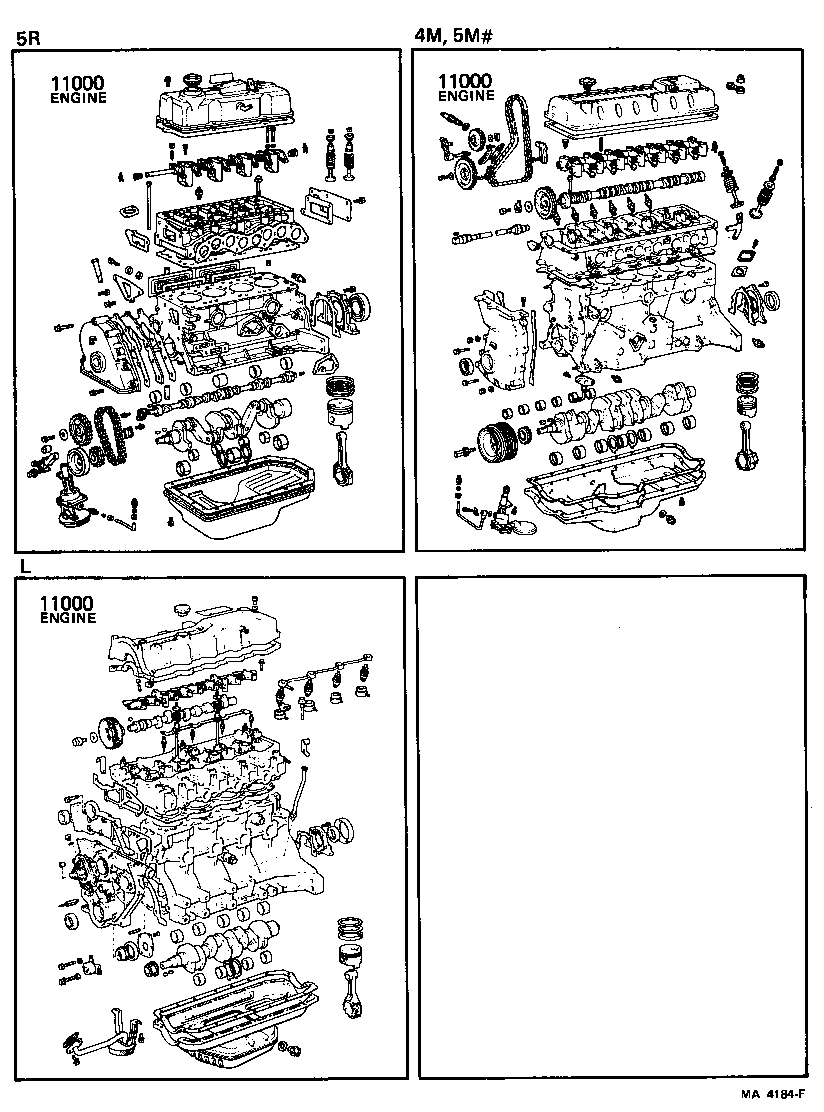 5R

11000
ENGINE

4M, 5M#

11000
ENGINE

L

11000
ENGINE

MA 4184-F