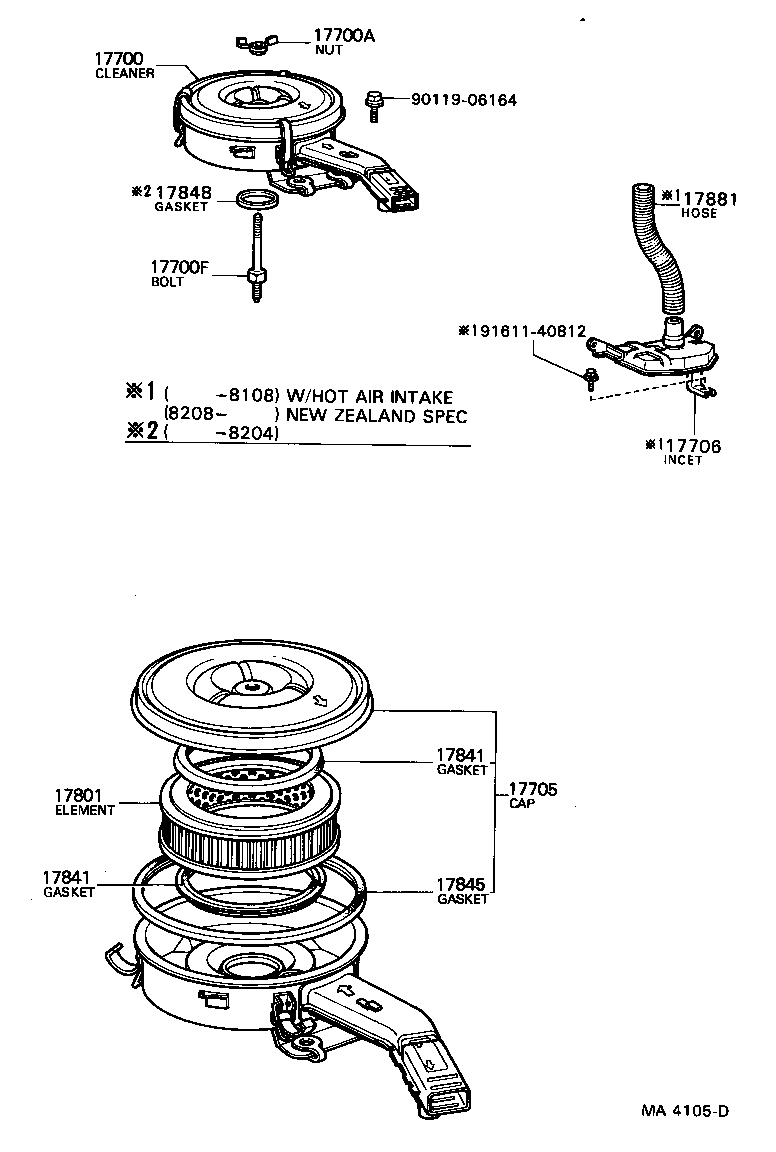 17700A
NUT

17700
CLEANER

90119-06164

※2 17848
GASKET

17700F
BOLT

※1 17881
HOSE

※191611-40812

※1 17706
INCET

※1 (    -8108) W/HOT AIR INTAKE
(8208-    ) NEW ZEALAND SPEC
※2 (    -8204)

17841
GASKET

17801
ELEMENT

17705
CAP

17841
GASKET

17845
GASKET

MA 4105-D