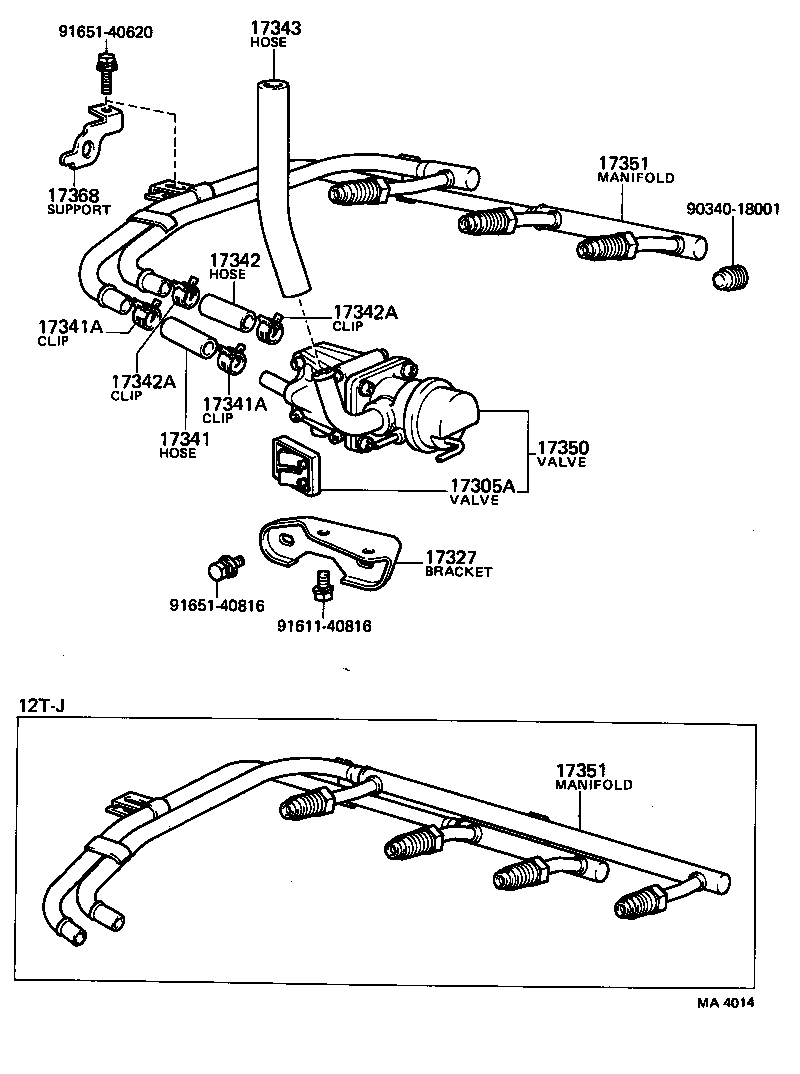 91651-40620

17343
HOSE

17368
SUPPORT

17351
MANIFOLD

90340-18001

17342
HOSE

17342A
CLIP

17341A
CLIP

17342A
CLIP

17341A
CLIP

17341
HOSE

17350
VALVE

17305A
VALVE

17327
BRACKET

91651-40816

91611-40816

12T-J

17351
MANIFOLD

MA 4014