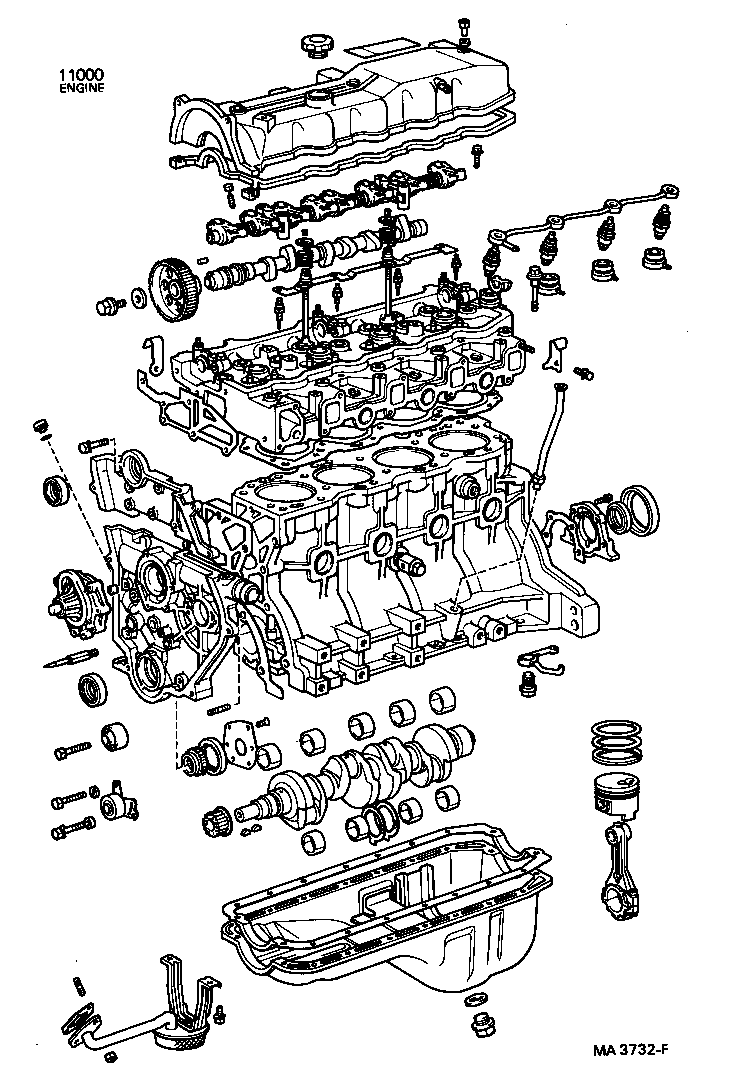 11000
ENGINE

MA 3732-F