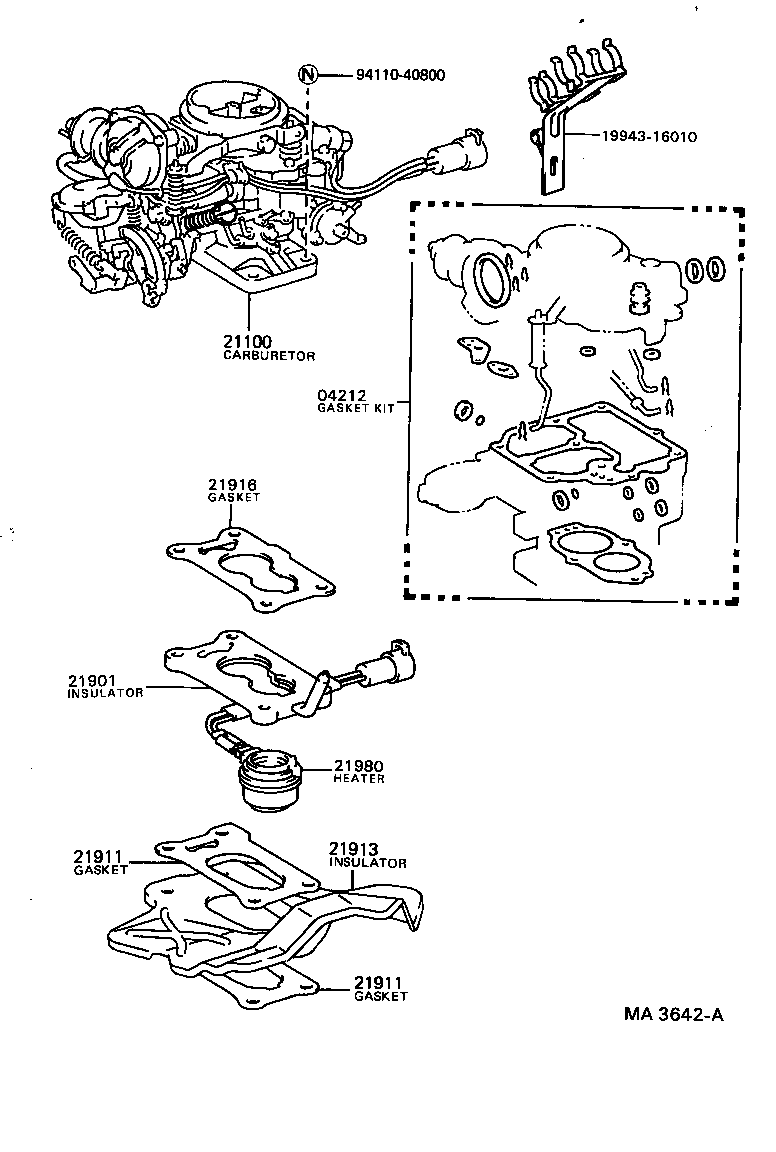 N 94110-40800

19943-16010

21100
CARBURETOR

04212
GASKET KIT

21916
GASKET

21901
INSULATOR

21980
HEATER

21911
GASKET

21913
INSULATOR

21911
GASKET

MA 3642-A